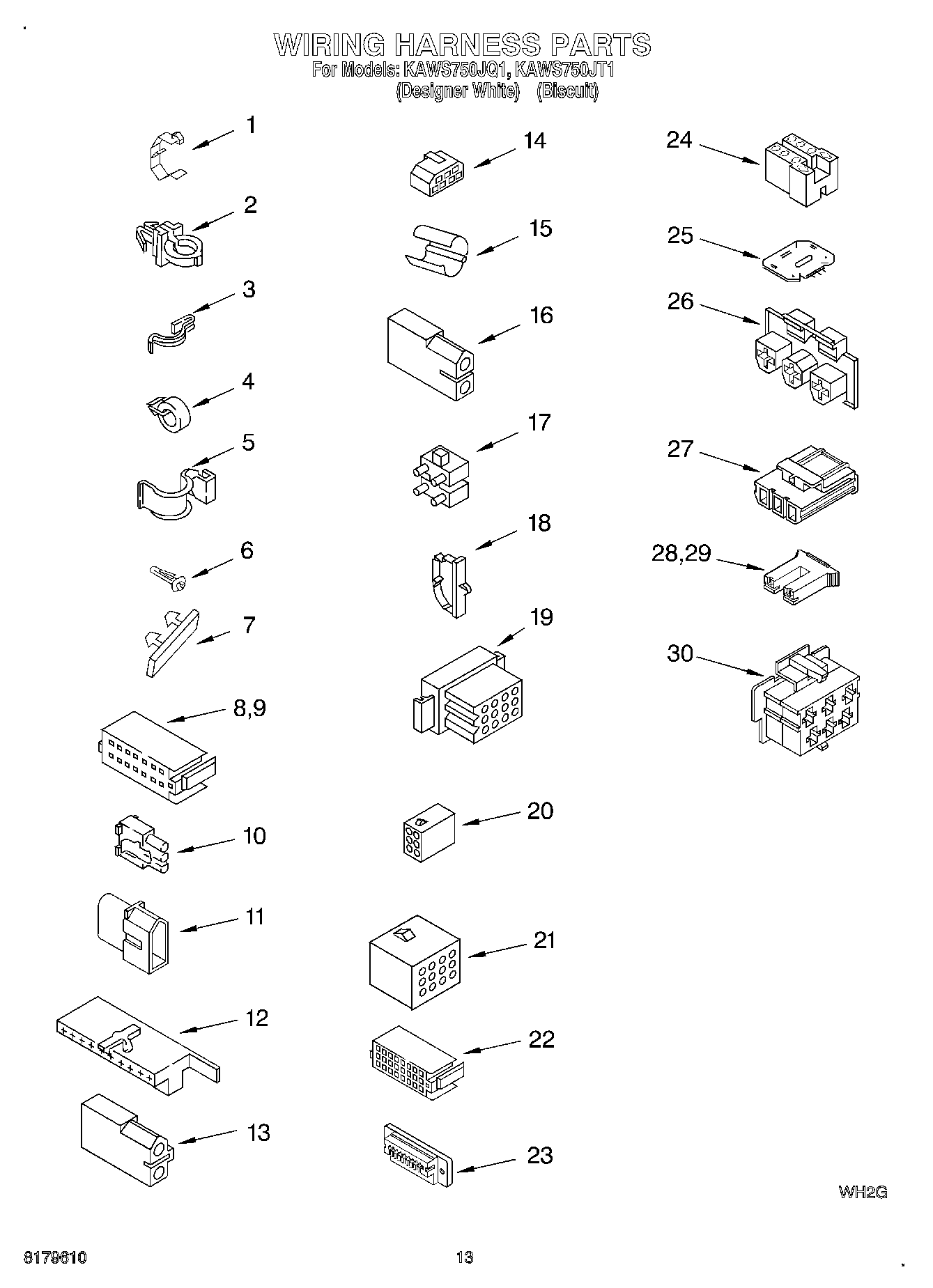 WIRING HARNESS PARTS
For Models: KAWS750JQ1, KAWS750JT1
(Designer White) (Biscuit)

1
2
3
4
5
6
7
8,9
10
11
12
13
14
15
16
17
18
19
20
21
22
23
24
25
26
27
28,29
30

WH2G

8179610

13