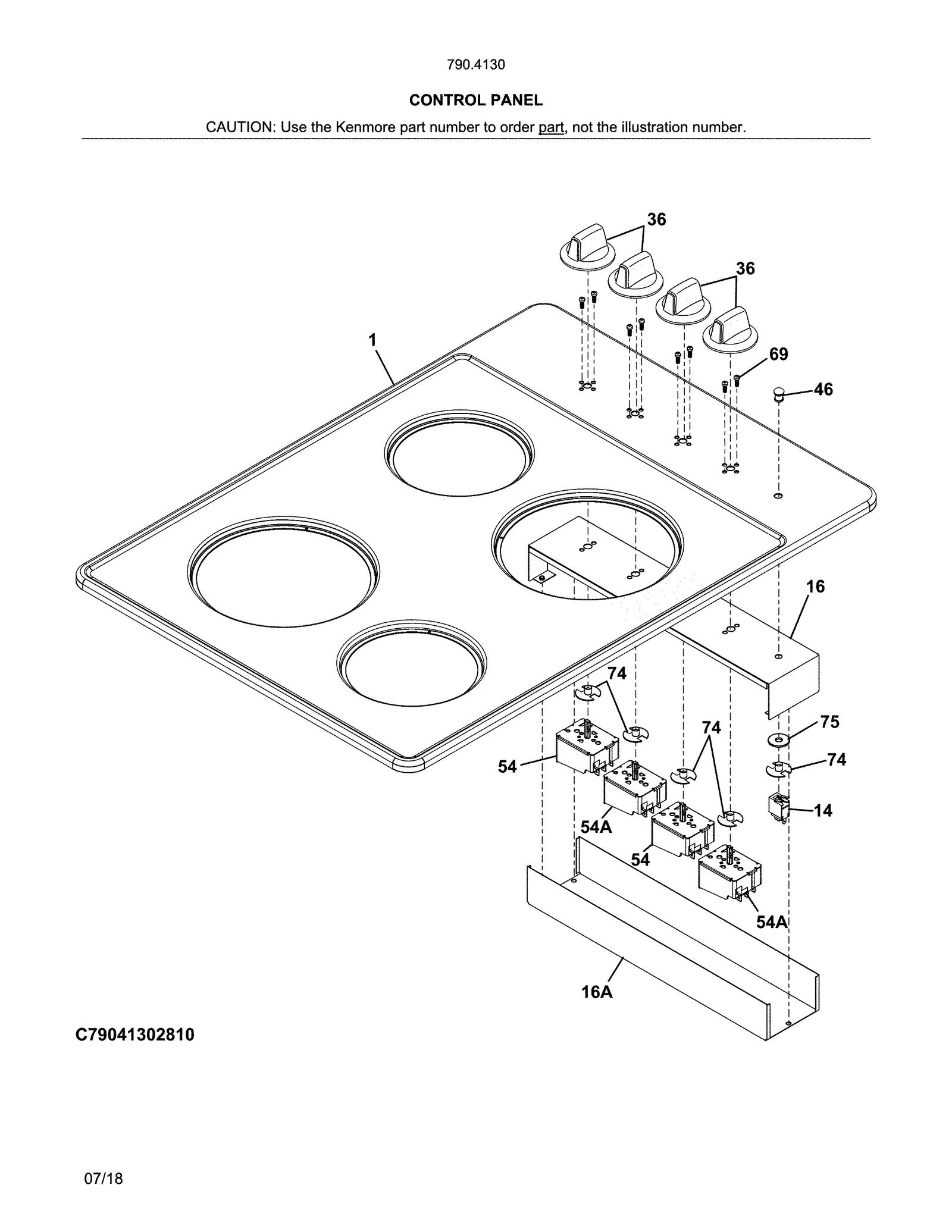 790.4130

CONTROL PANEL

CAUTION: Use the Kenmore part number to order part, not the illustration number.

36
36
1
69
46
16
74
75
74
74
54
14
54A
54
54A
16A

C79041302810

07/18