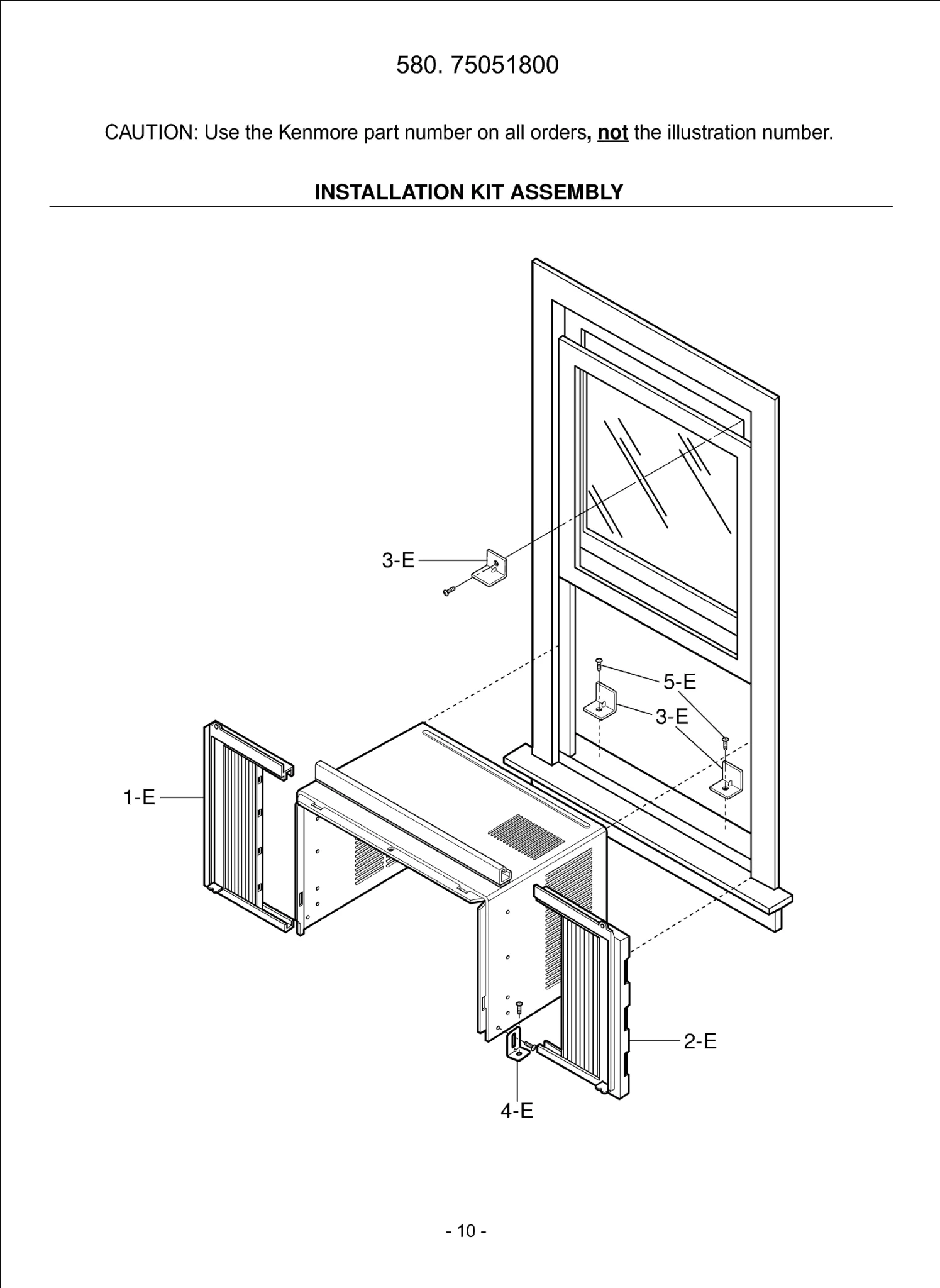 580. 75051800

CAUTION: Use the Kenmore part number on all orders, not the illustration number.

INSTALLATION KIT ASSEMBLY

3-E

5-E

3-E

1-E

2-E

4-E

- 10 -