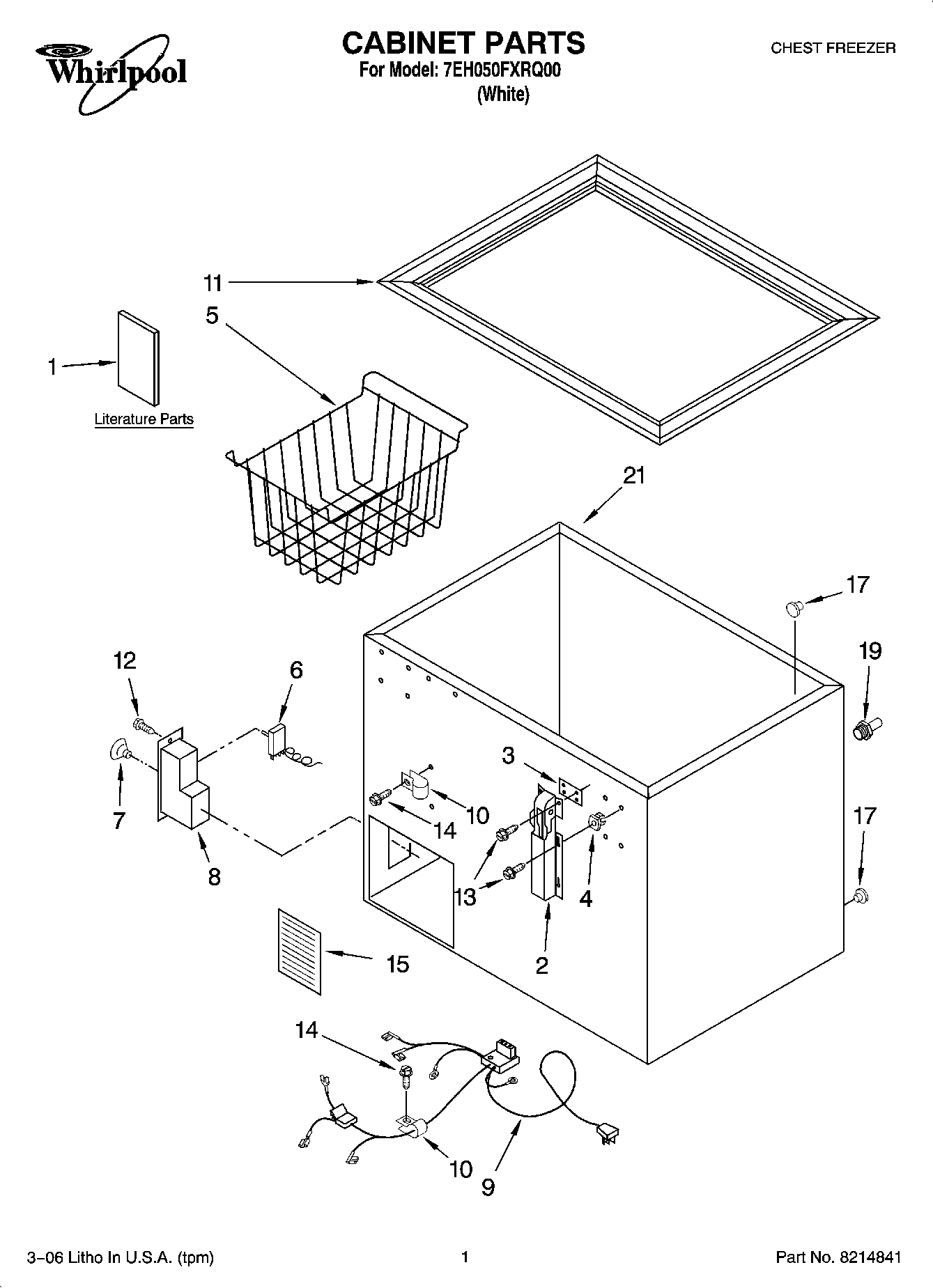 Whirlpool

CABINET PARTS
For Model: 7EH050FXRQ00
(White)

CHEST FREEZER

11
5
1
Literature Parts
21
17
19
12
6
7
8
3
10
14
13
4
2
17
15
14
10
9

3–06 Litho In U.S.A. (tpm)

1

Part No. 8214841