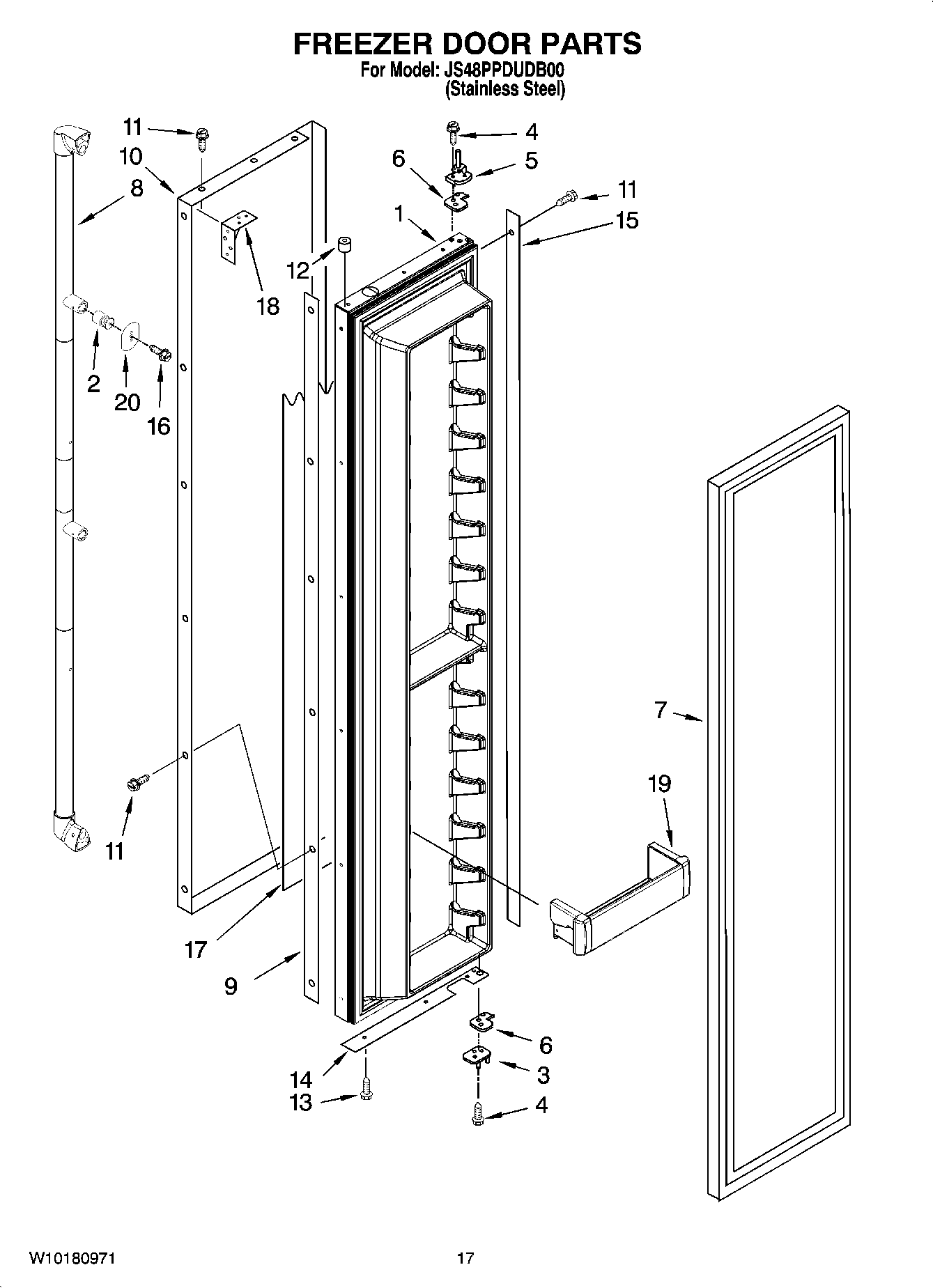 FREEZER DOOR PARTS
For Model: JS48PPDUDB00
(Stainless Steel)

11
10
8
4
6
5
11
1
15
12
18
2
20
16
7
19
11
17
9
6
3
14
13
4

W10180971
17