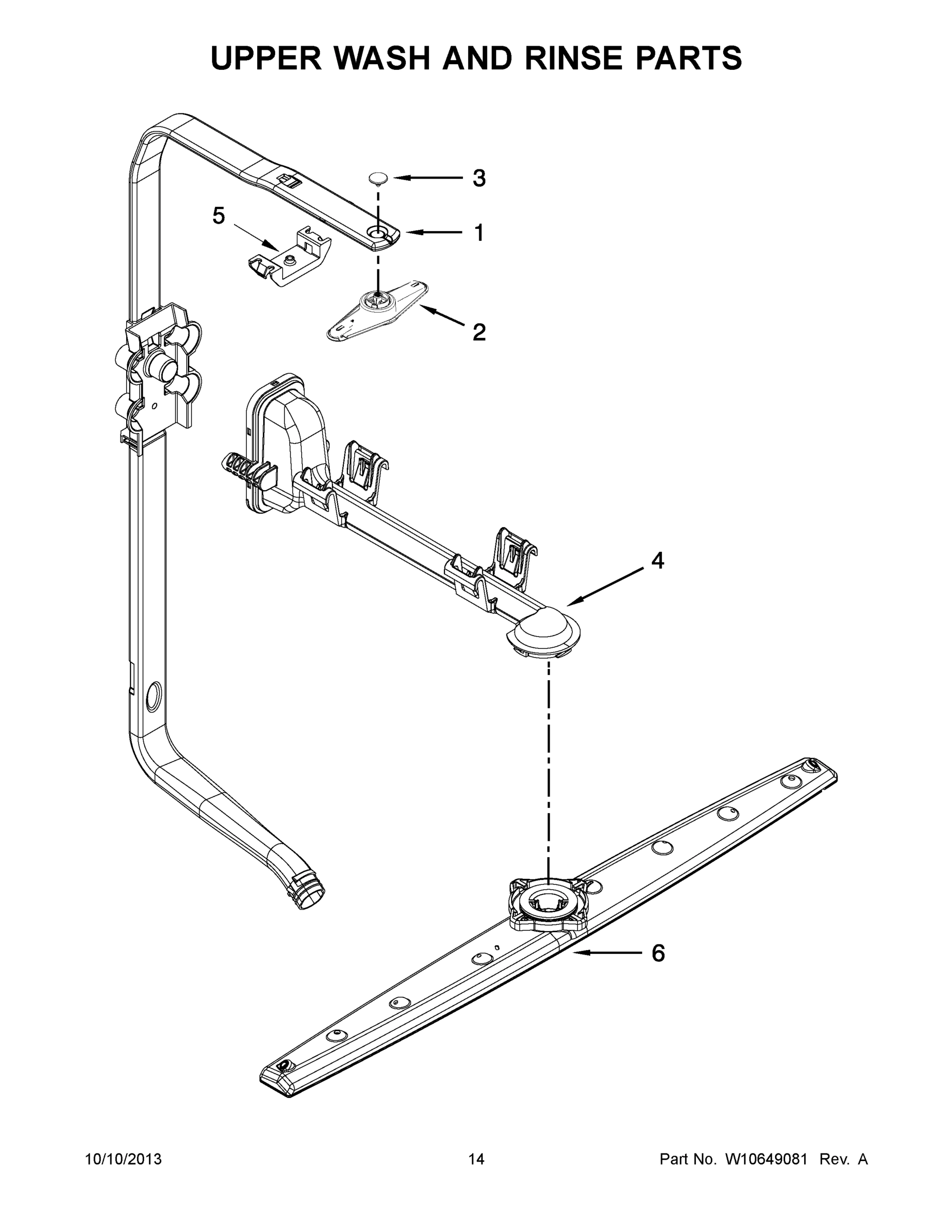 UPPER WASH AND RINSE PARTS

3

5

1

2

4

6

10/10/2013

14

Part No. W10649081 Rev. A