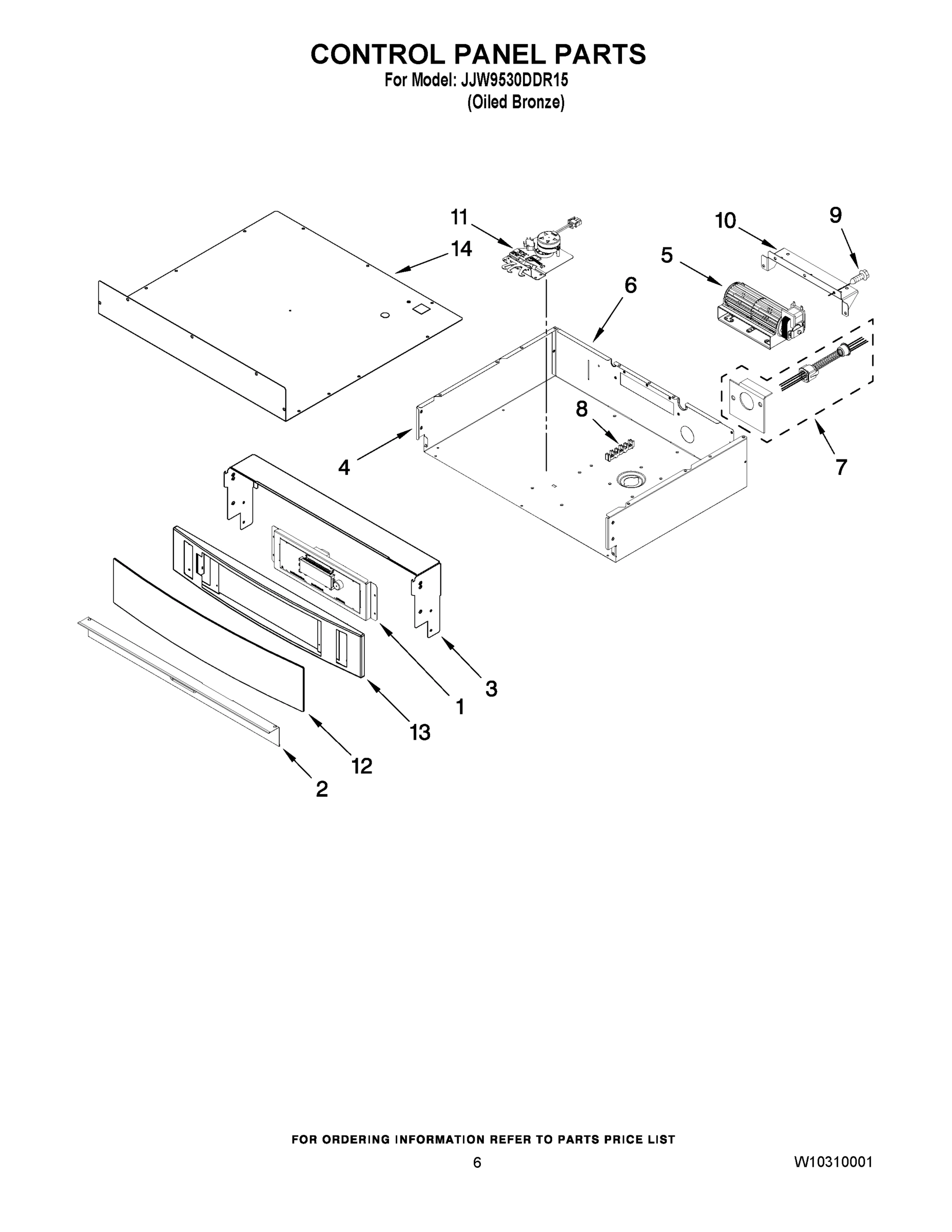 CONTROL PANEL PARTS
For Model: JJW9530DDR15
(Oiled Bronze)

11
14
10
9
5
6
8
4
7
3
1
13
12
2

FOR ORDERING INFORMATION REFER TO PARTS PRICE LIST
6
W10310001