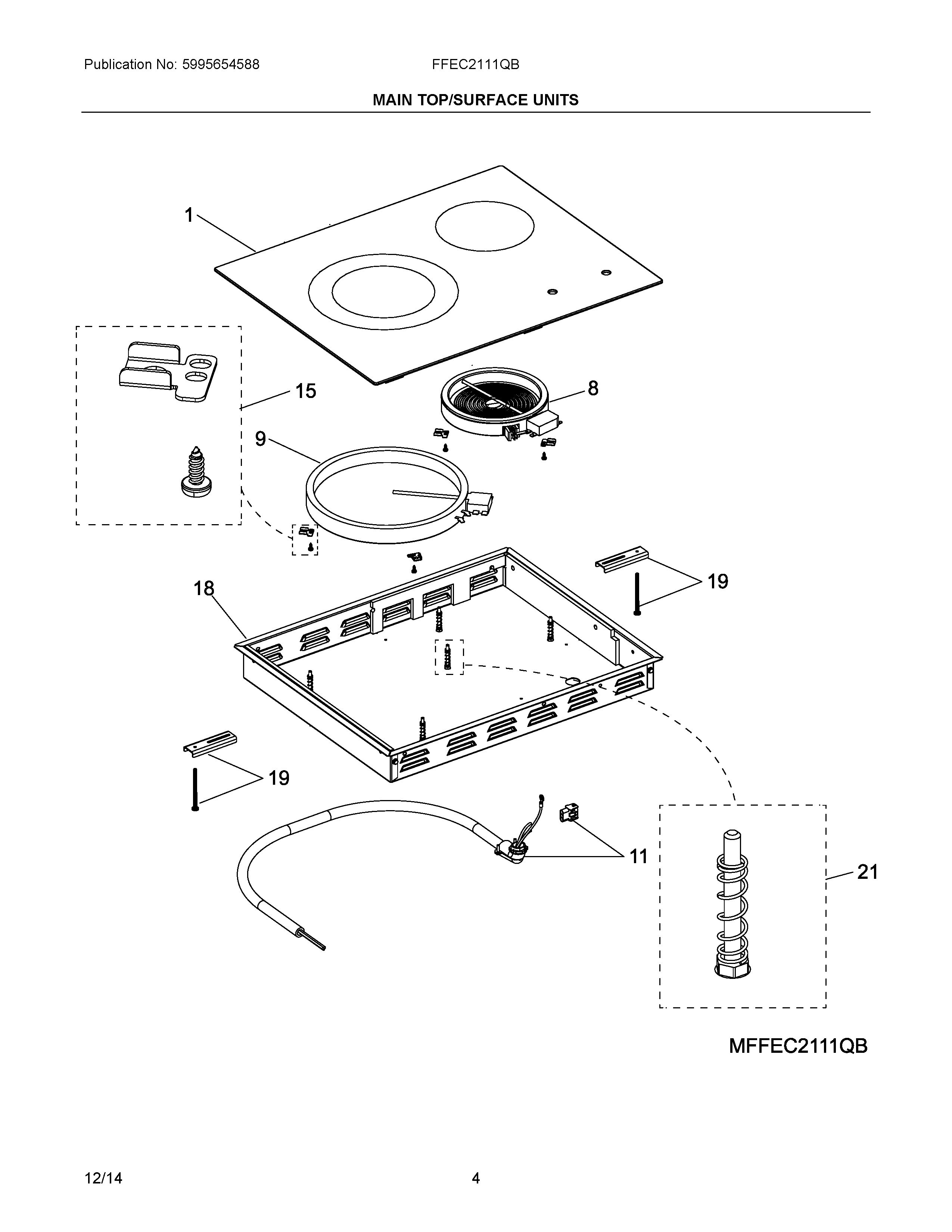 Publication No: 5995654588

FFEC2111QB

MAIN TOP/SURFACE UNITS

1

15

8

9

18

19

19

11

21

MFFEC2111QB

12/14

4