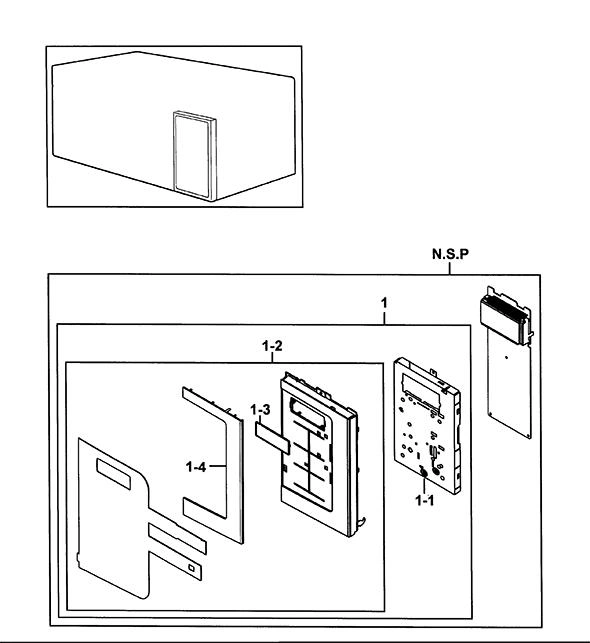 N.S.P

1

1-2

1-3

1-4

1-1