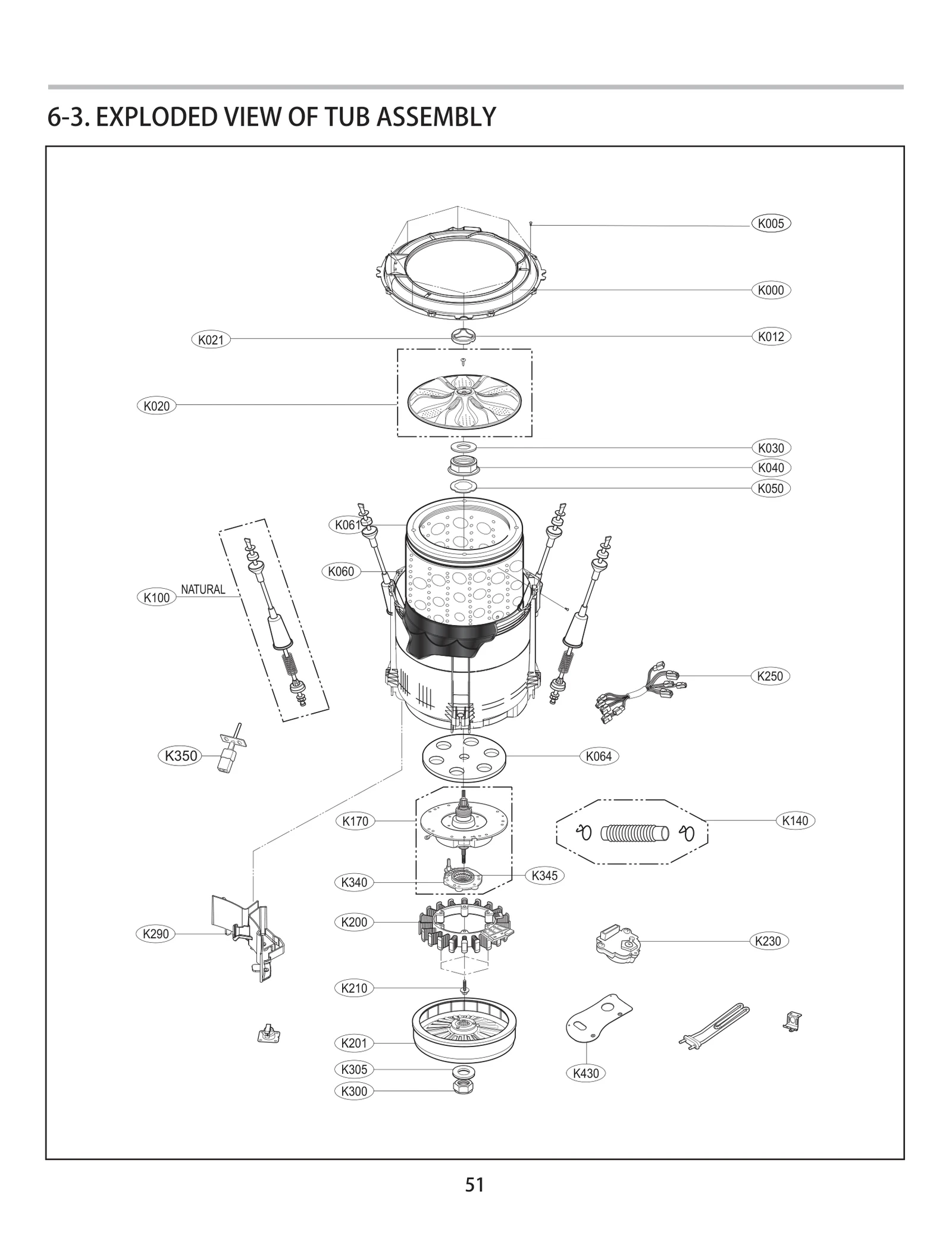 6-3. EXPLODED VIEW OF TUB ASSEMBLY

K005
K000
K021
K012
K020
K030
K040
K050
K061
K060
K100
NATURAL
K250
K350
K064
K170
K140
K340
K345
K290
K200
K230
K210
K201
K305
K300
K430

51