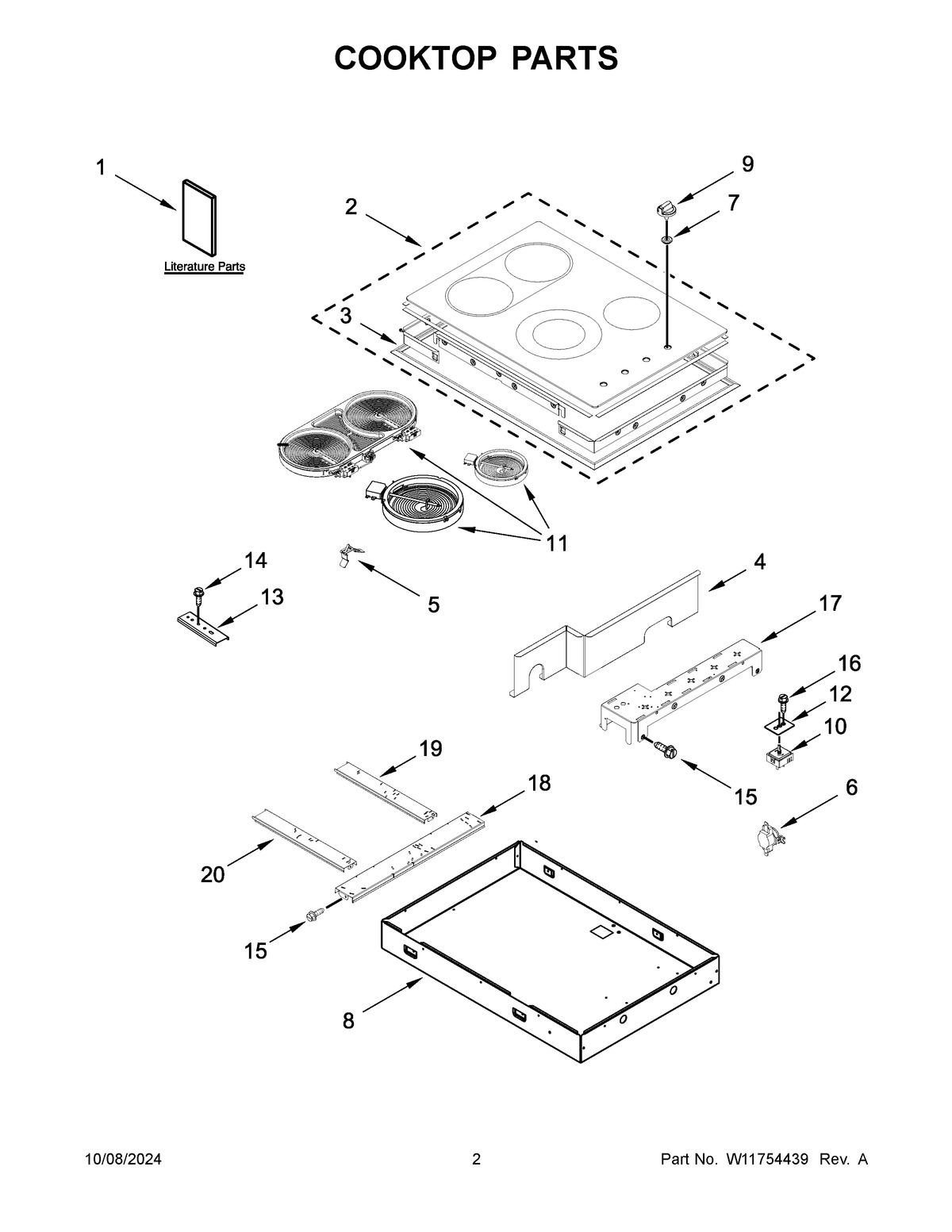 COOKTOP PARTS

1

Literature Parts

2

9

7

3

11

14

13

5

4

17

16

12

10

15

6

19

18

20

15

8

10/08/2024

2

Part No. W11754439 Rev. A