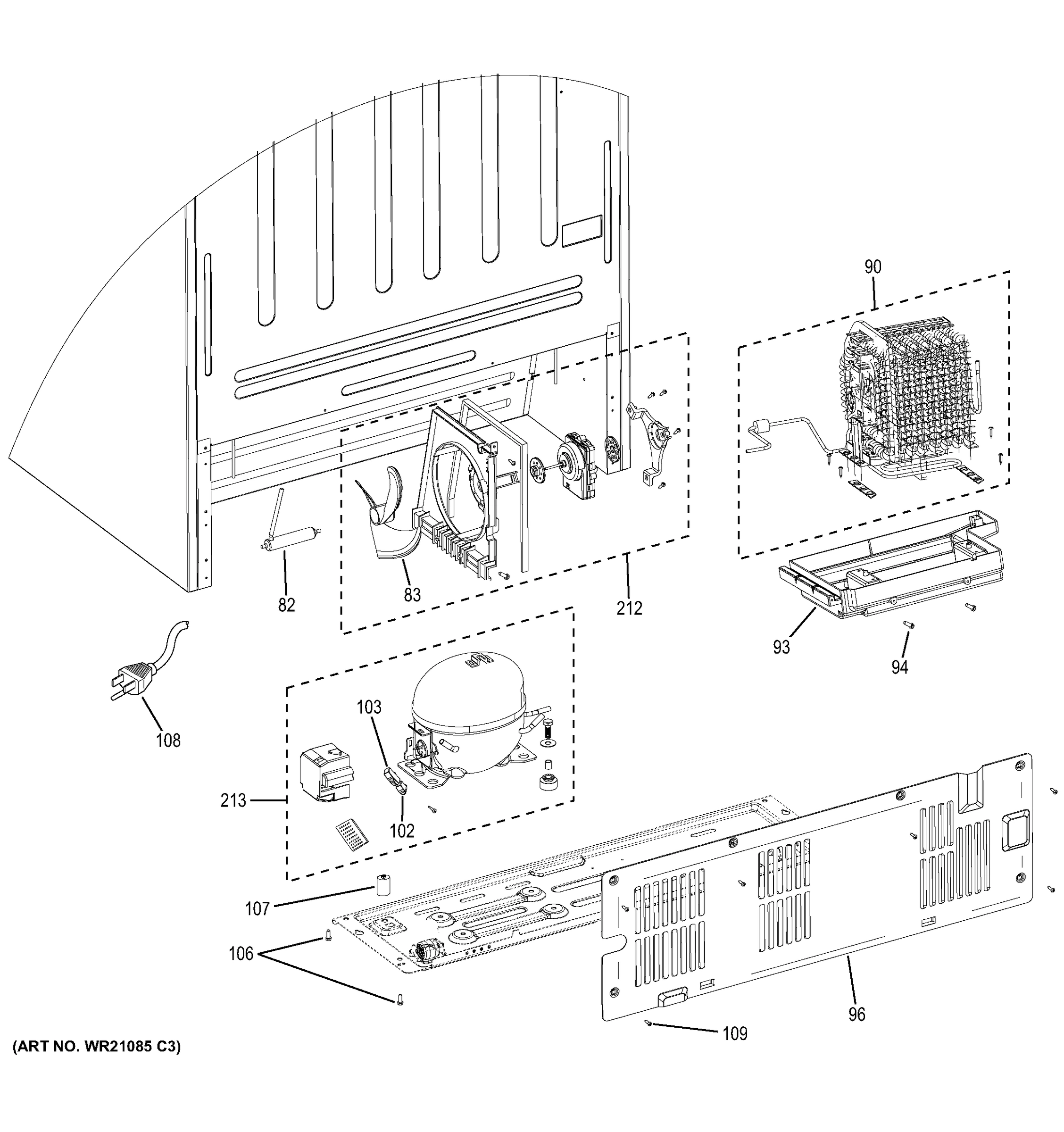 90

82

83

212

93

94

108

103

213

102

107

106

96

109

(ART NO. WR21085 C3)