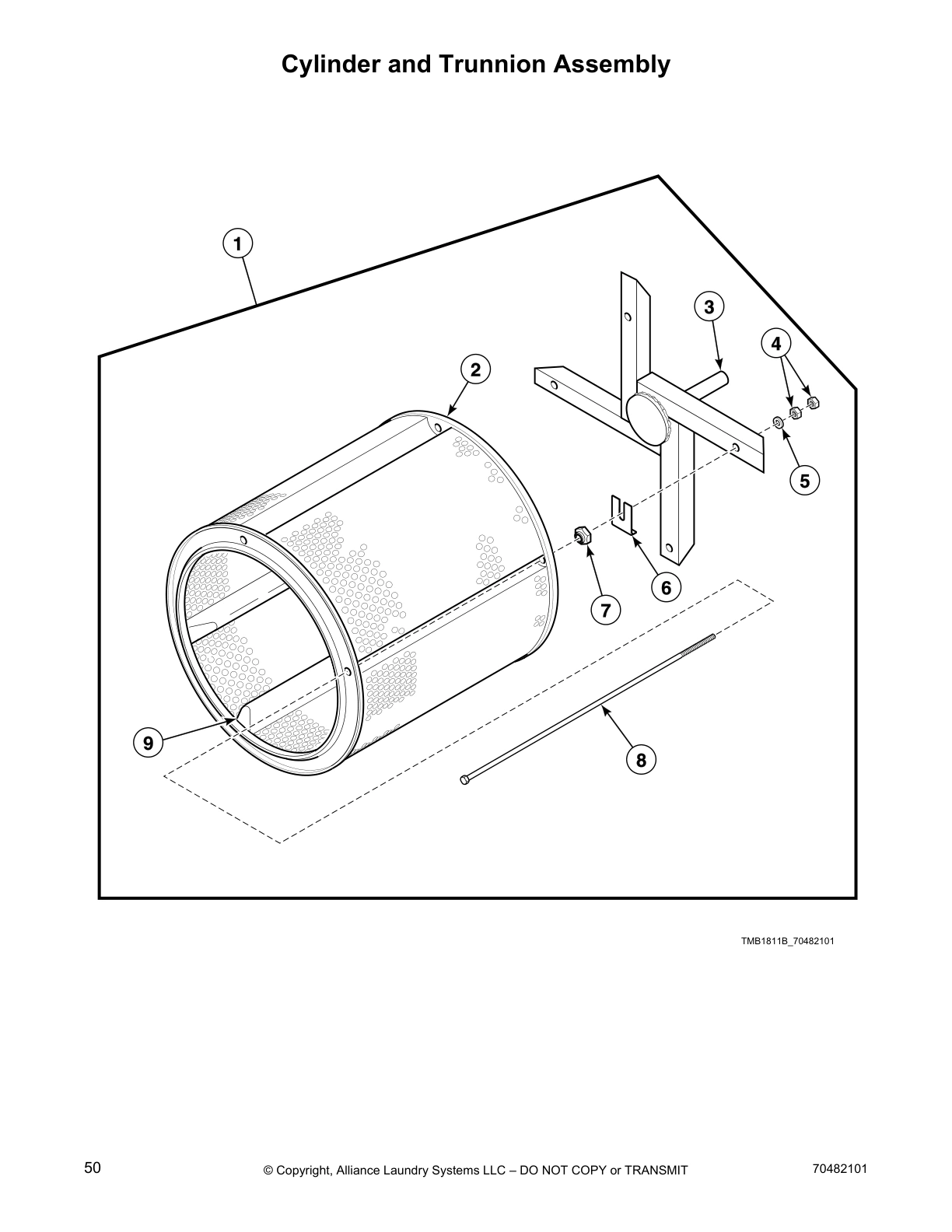 Cylinder and Trunnion Assembly

1
2
3
4
5
6
7
8
9

TMB1811B_70482101

50

© Copyright, Alliance Laundry Systems LLC – DO NOT COPY or TRANSMIT

70482101