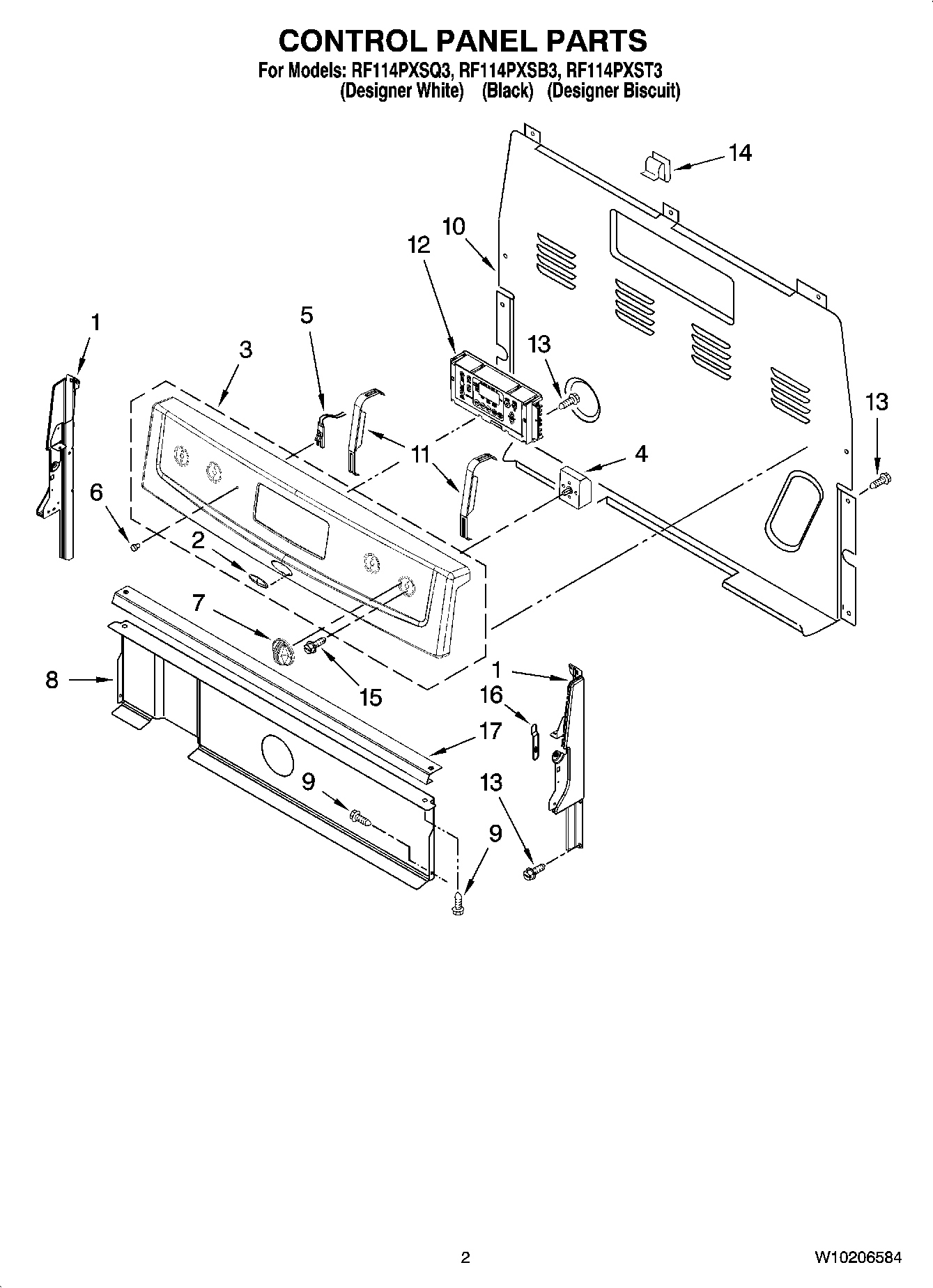 CONTROL PANEL PARTS
For Models: RF114PXSQ3, RF114PXSB3, RF114PXST3
(Designer White) (Black) (Designer Biscuit)

14
10
12
1
5
3
13
13
11
4
6
2
7
8
15
1
16
17
9
13
9

2

W10206584