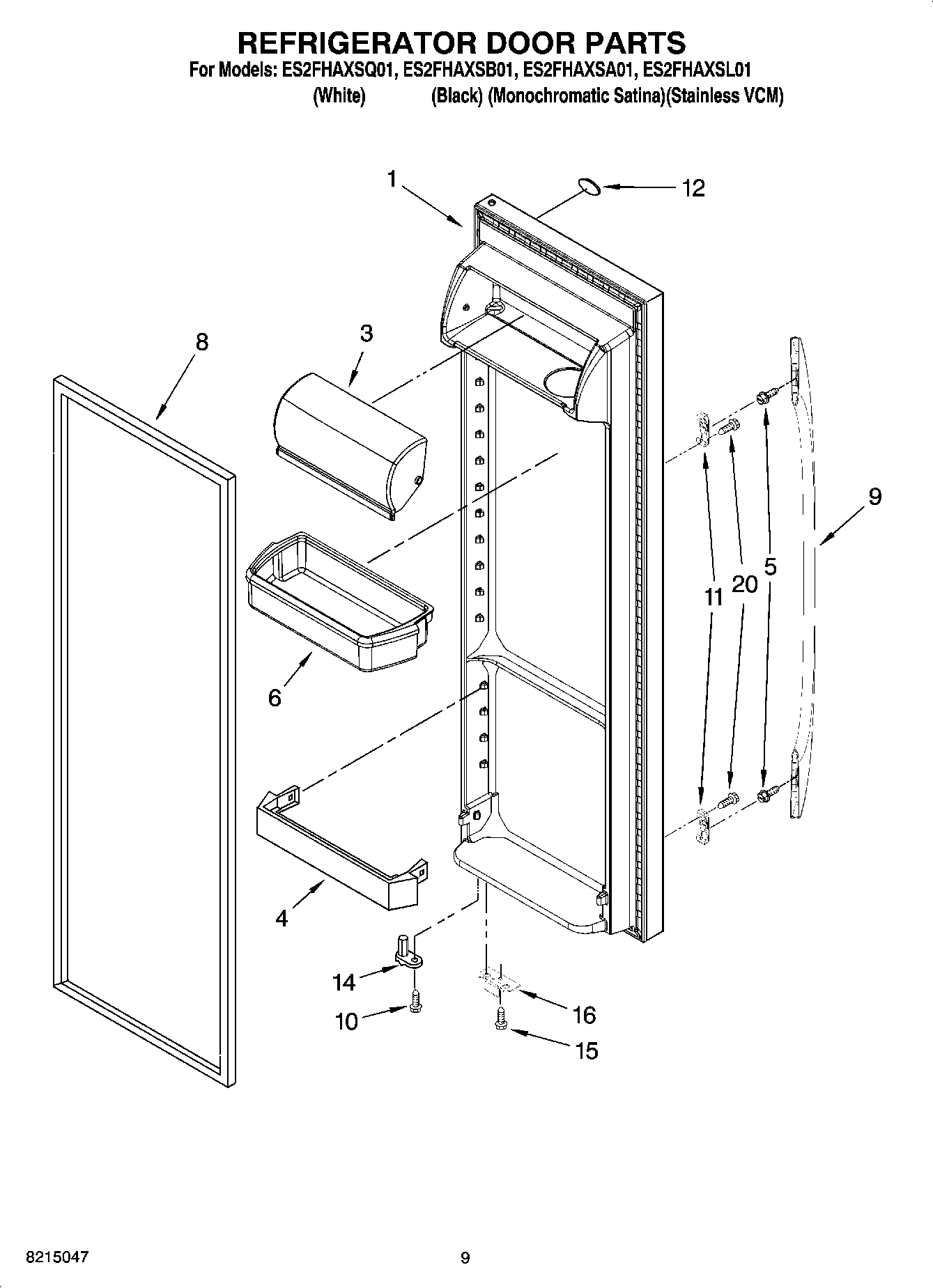 REFRIGERATOR DOOR PARTS

For Models: ES2FHAXSQ01, ES2FHAXSB01, ES2FHAXSA01, ES2FHAXSL01
(White) (Black) (Monochromatic Satina)(Stainless VCM)

1
12
3
8
9
11
20
5
6
4
14
10
16
15

8215047
9