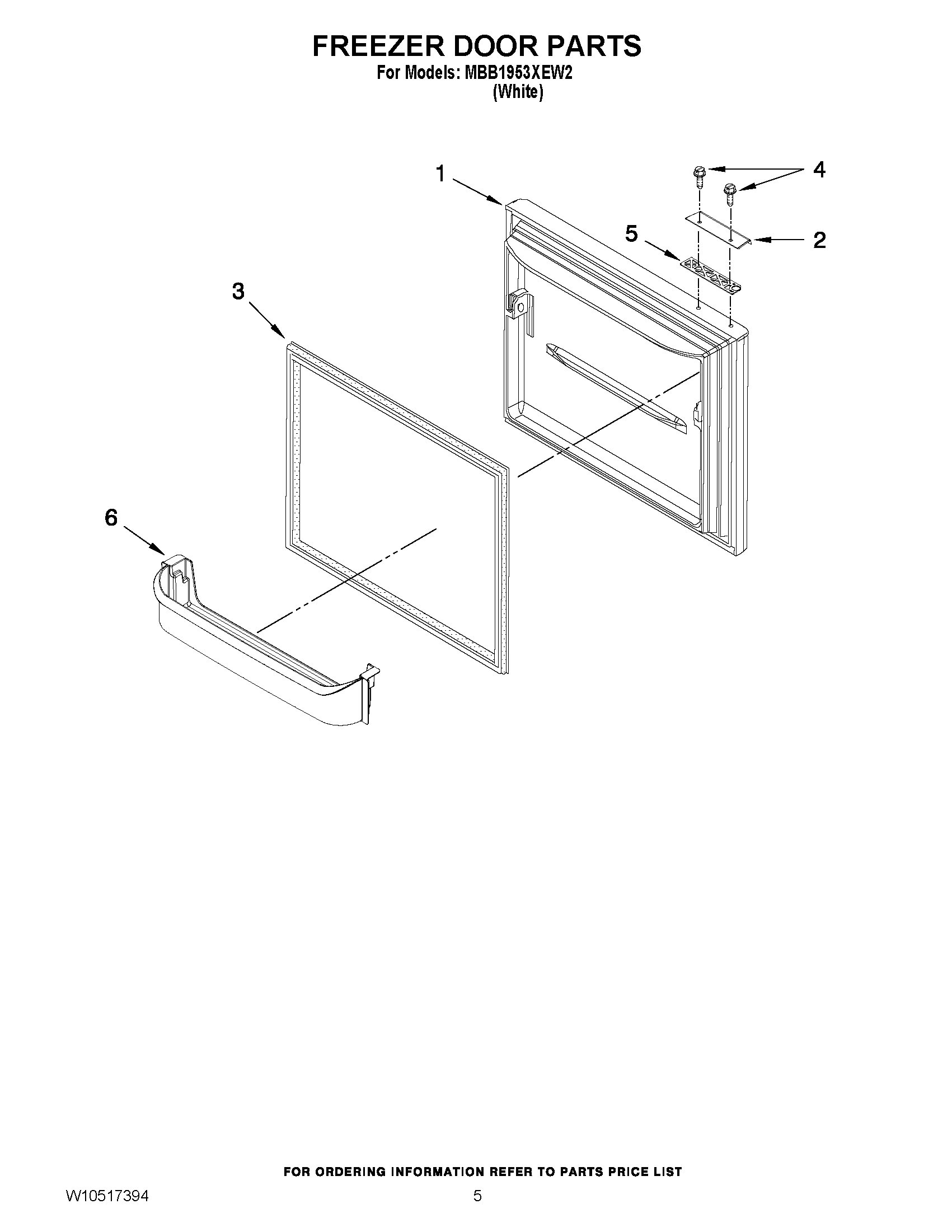 FREEZER DOOR PARTS
For Models: MBB1953XEW2
(White)

1
4
5
2
3
6

FOR ORDERING INFORMATION REFER TO PARTS PRICE LIST
W10517394
5