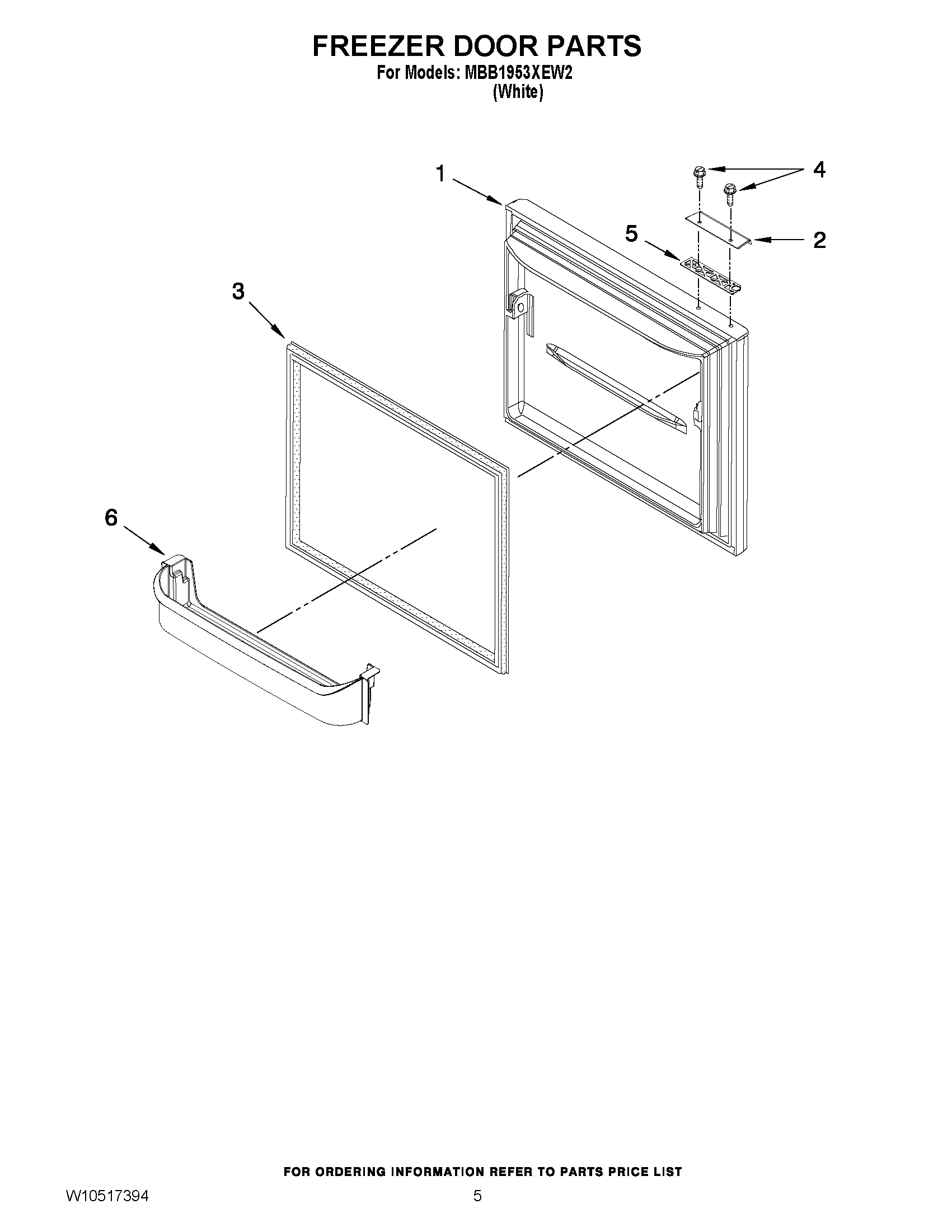 FREEZER DOOR PARTS
For Models: MBB1953XEW2
(White)

1
4
5
2
3
6

FOR ORDERING INFORMATION REFER TO PARTS PRICE LIST

W10517394

5