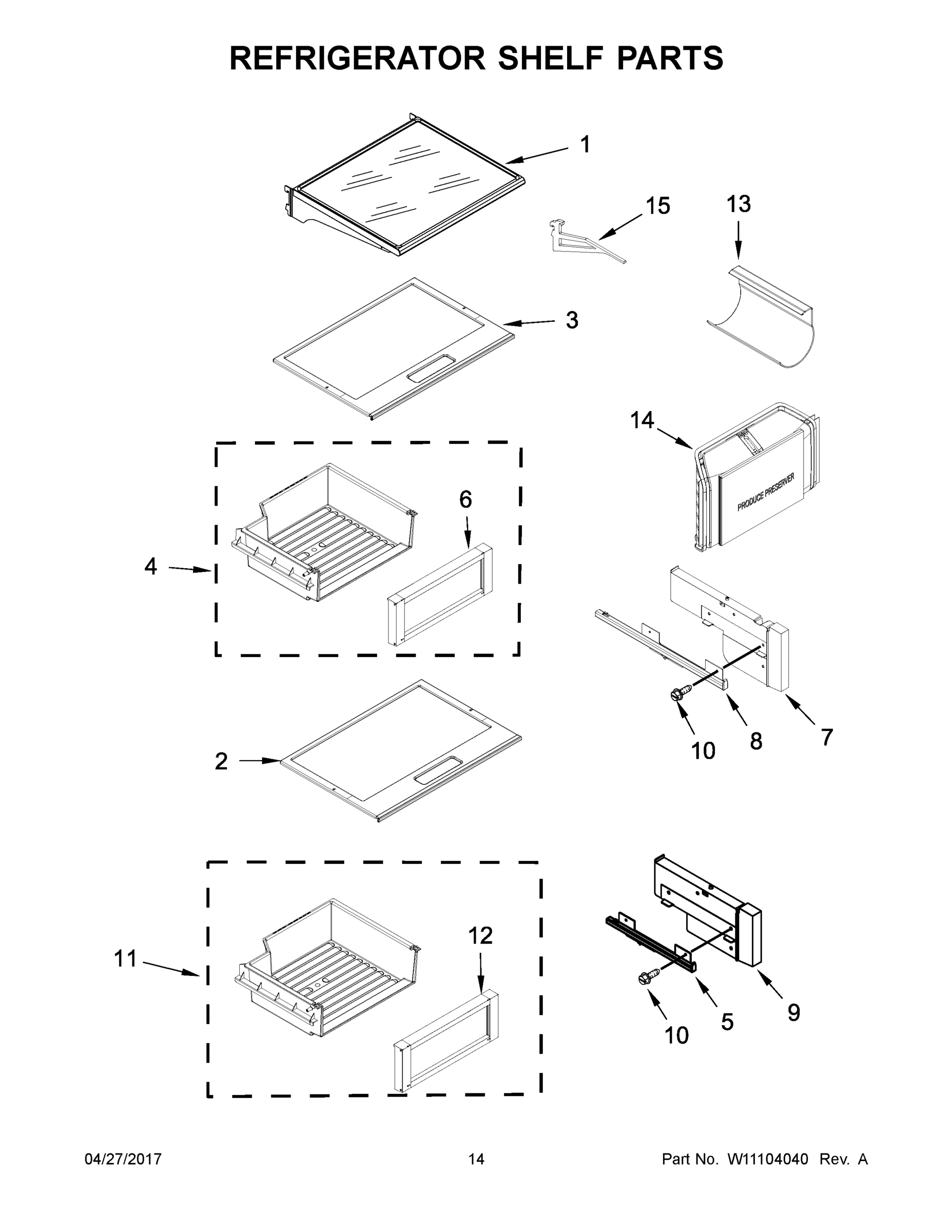 REFRIGERATOR SHELF PARTS

1

15

13

3

14

PRODUCE PRESERVER

6

4

10

8

7

2

12

11

10

5

9

04/27/2017

14

Part No. W11104040 Rev. A