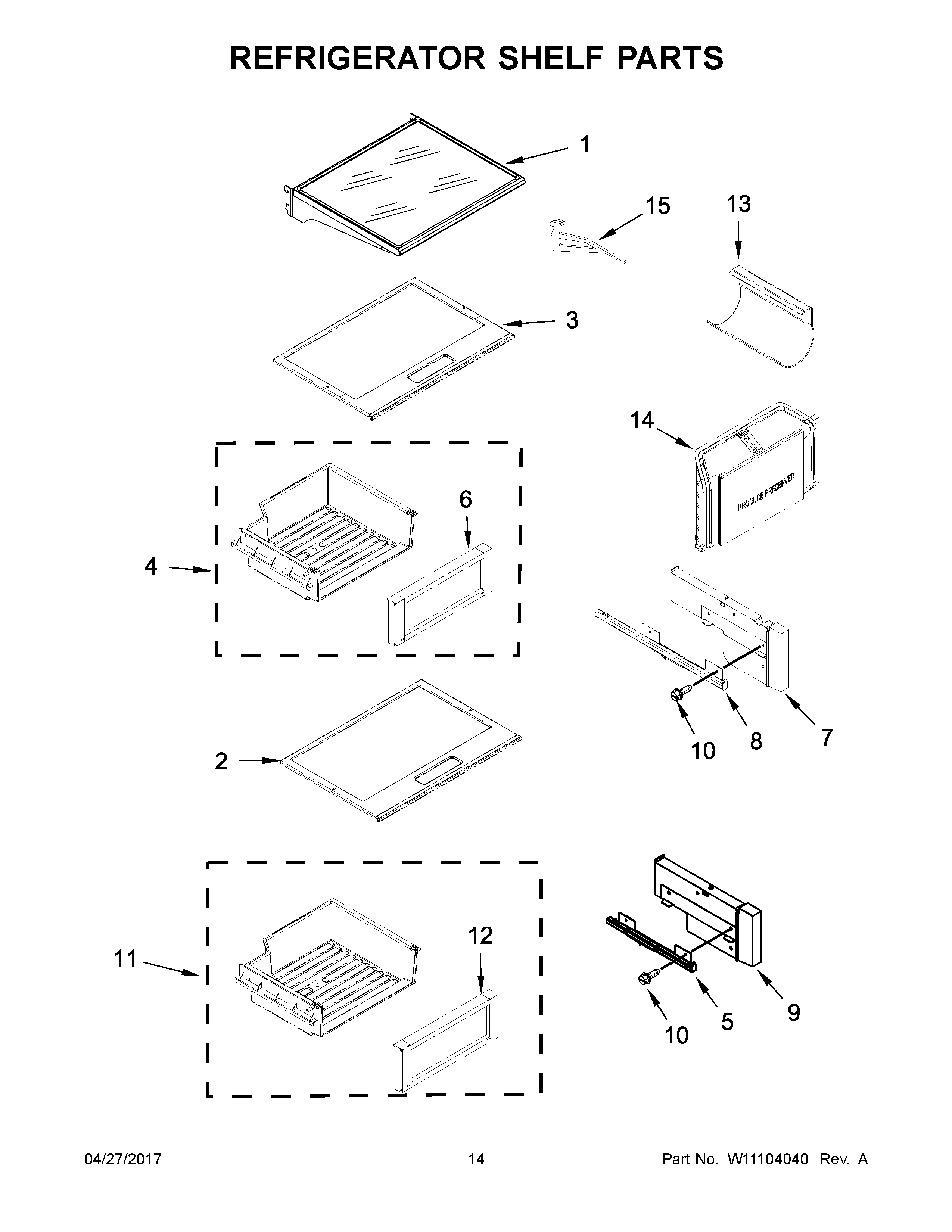 REFRIGERATOR SHELF PARTS

1

15

13

3

14

PRODUCE PRESERVER

6

4

10

8

7

2

12

11

10

5

9

04/27/2017

14

Part No. W11104040 Rev. A