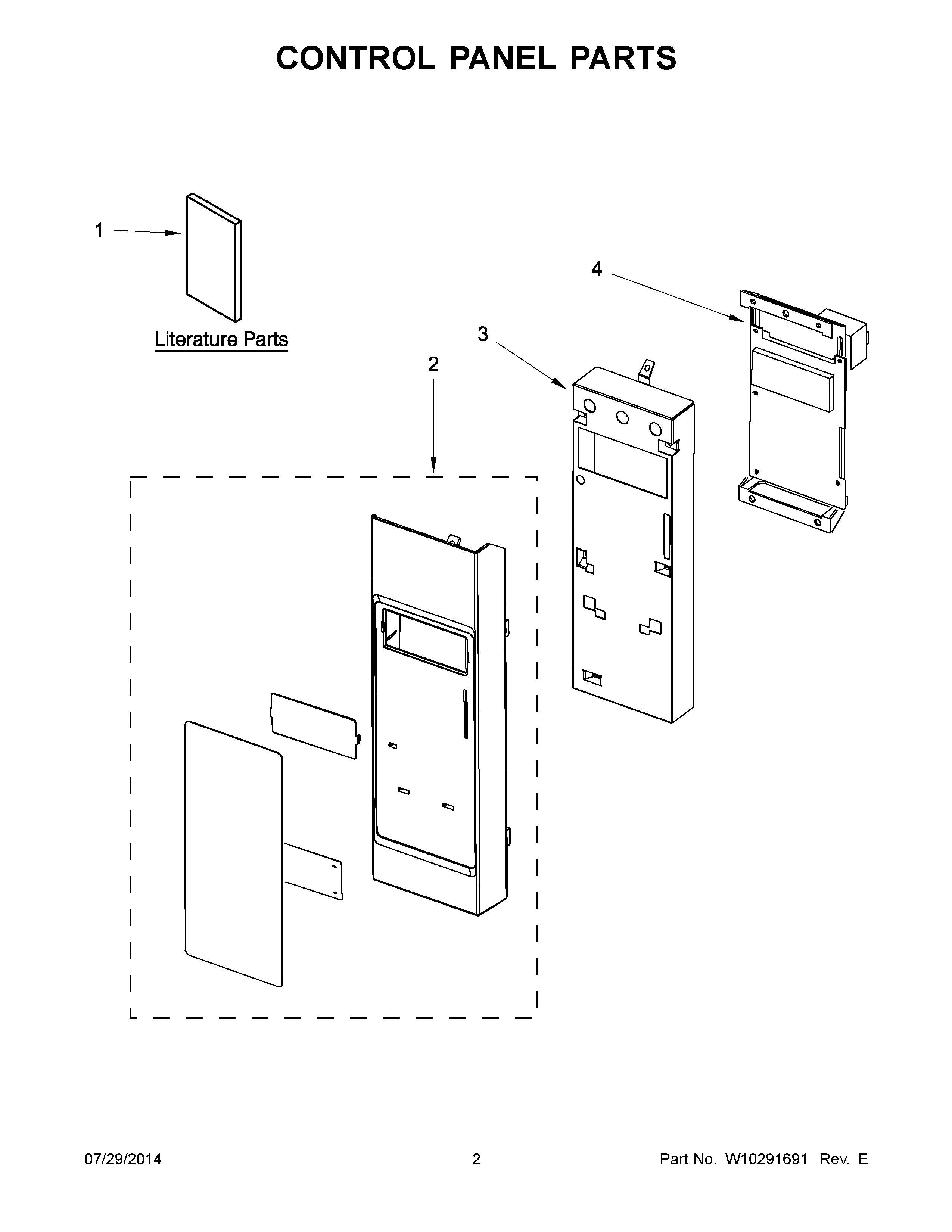 CONTROL PANEL PARTS

1

Literature Parts

4

3

2

07/29/2014

2

Part No. W10291691 Rev. E