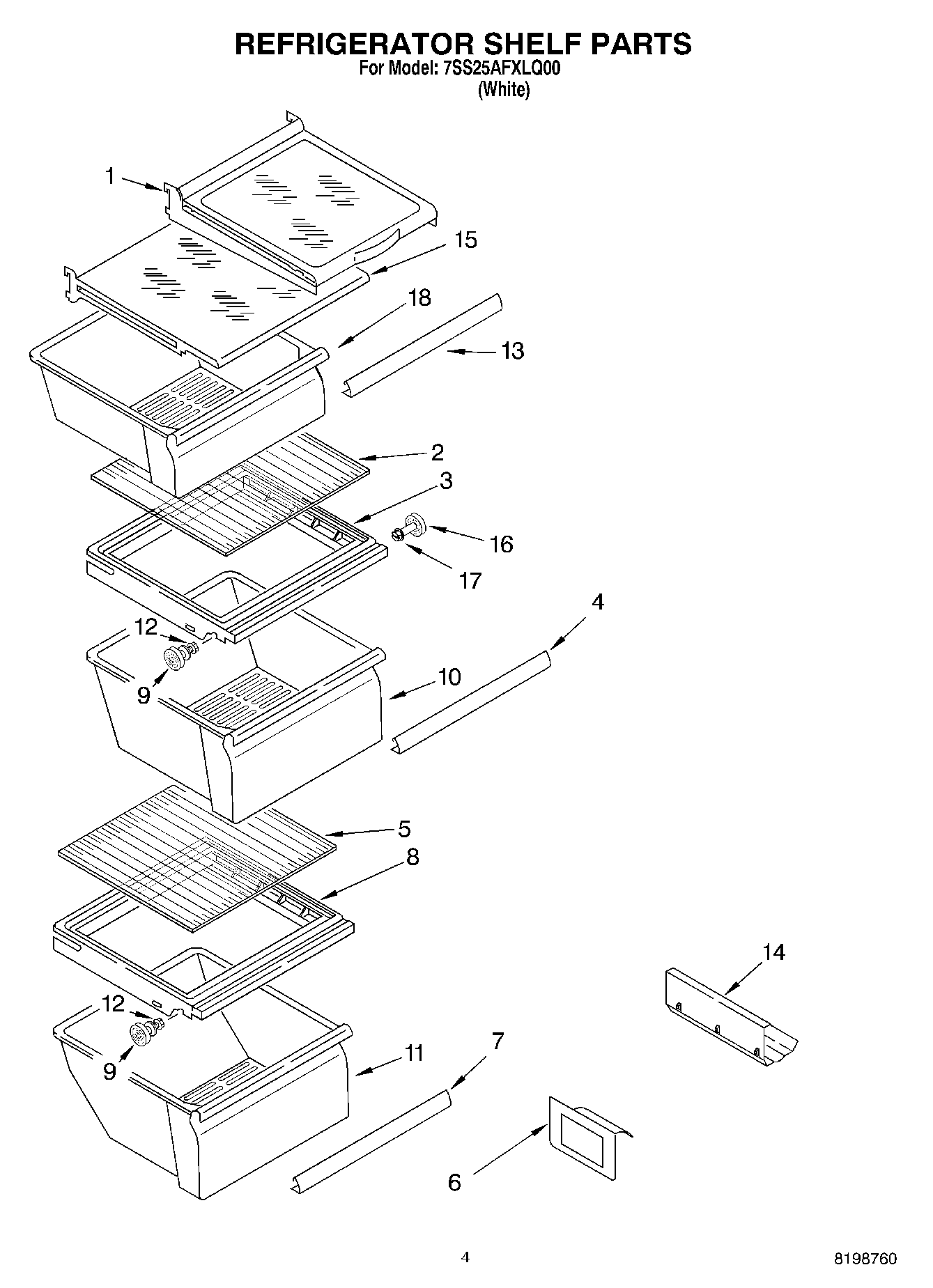 REFRIGERATOR SHELF PARTS
For Model: 7SS25AFXLQ00
(White)

1
15
18
13
2
3
16
17
4
12
9
10
5
8
14
12
9
11
7
6

4

8198760