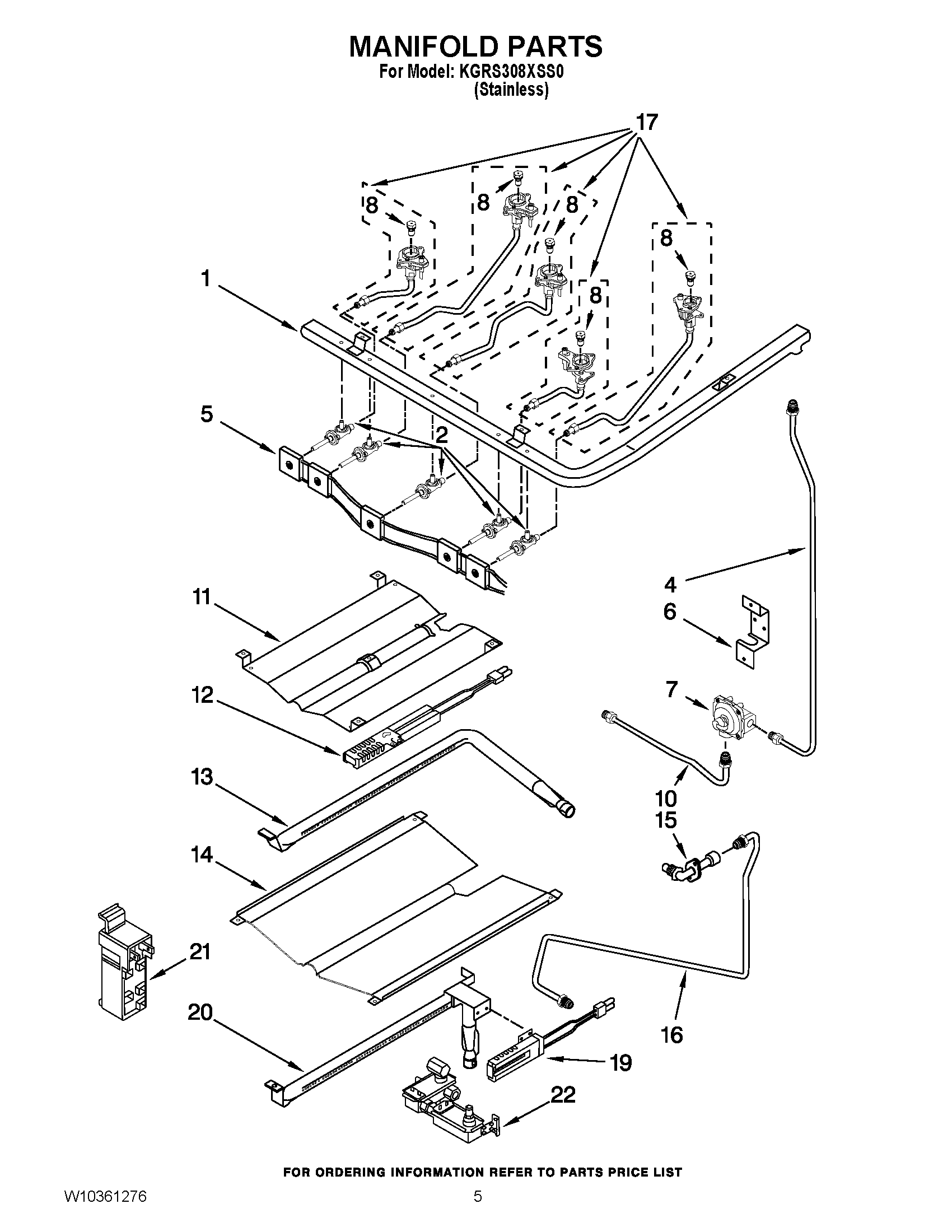 MANIFOLD PARTS
For Model: KGRS308XSS0
(Stainless)

17
8
8
8
8
8
1
5
2
4
6
7
10
15
11
12
13
14
21
20
16
19
22

FOR ORDERING INFORMATION REFER TO PARTS PRICE LIST

W10361276
5