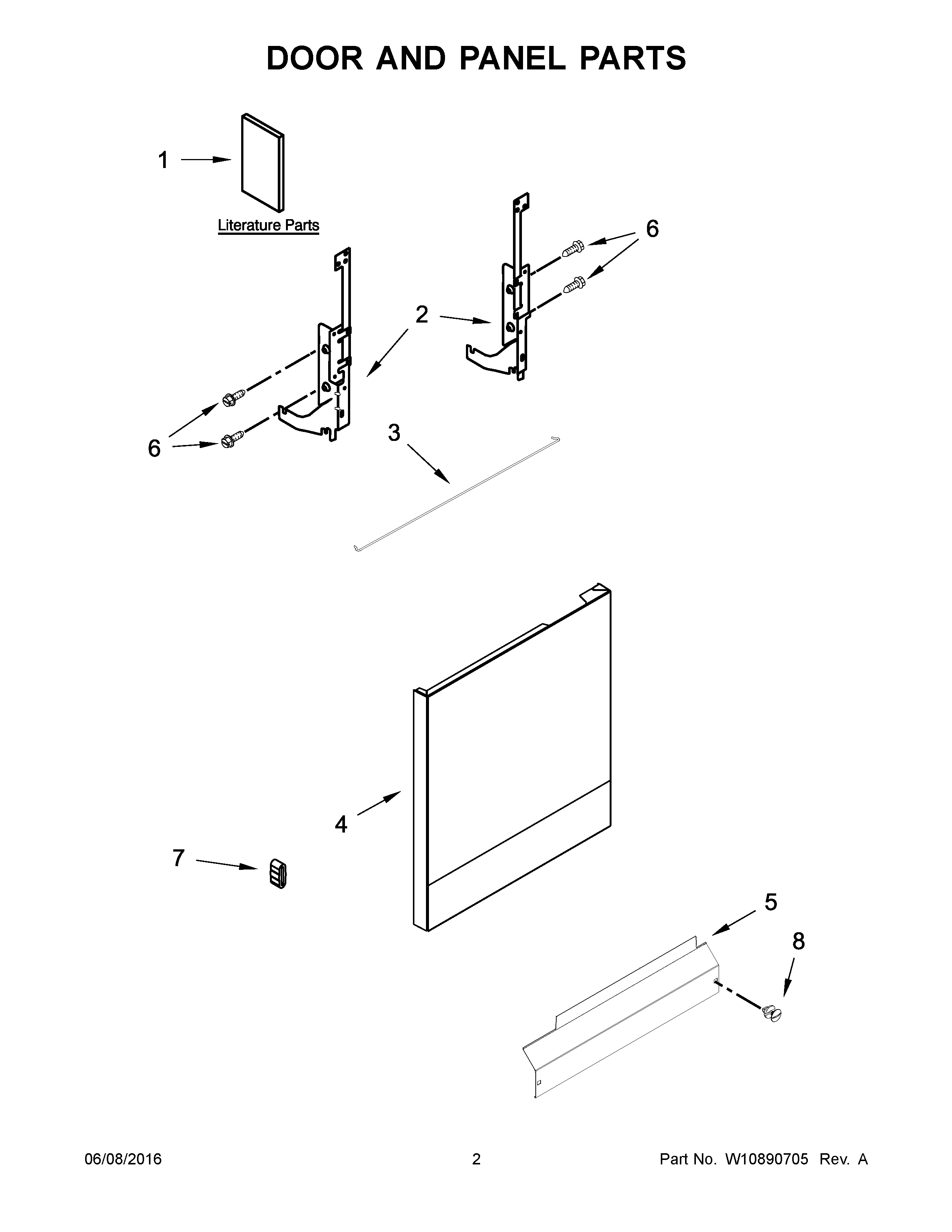 DOOR AND PANEL PARTS

1

Literature Parts

6

2

6

3

4

7

5

8

06/08/2016 2 Part No. W10890705 Rev. A