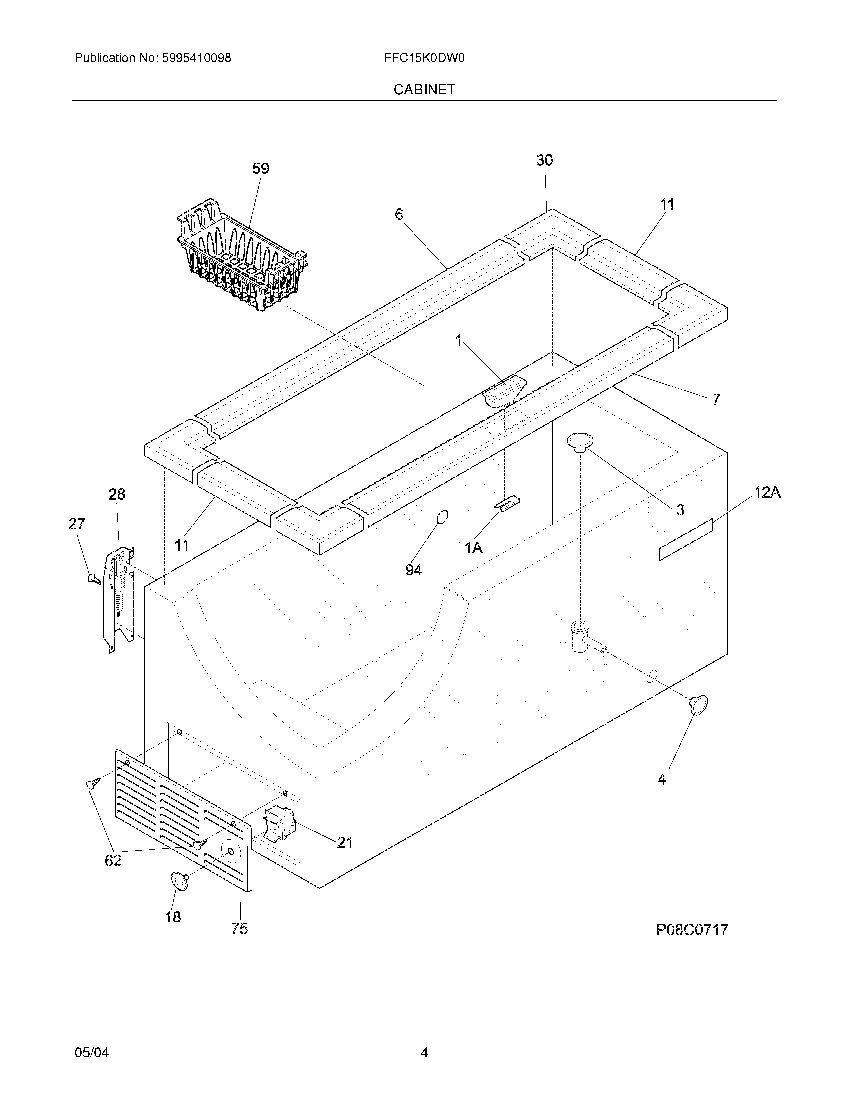 Publication No: 5995410098

FFC15K0DW0

CABINET

59

30

6

11

1

7

3

12A

28

27

11

94

1A

4

21

62

18

75

P08C0717

05/04

4