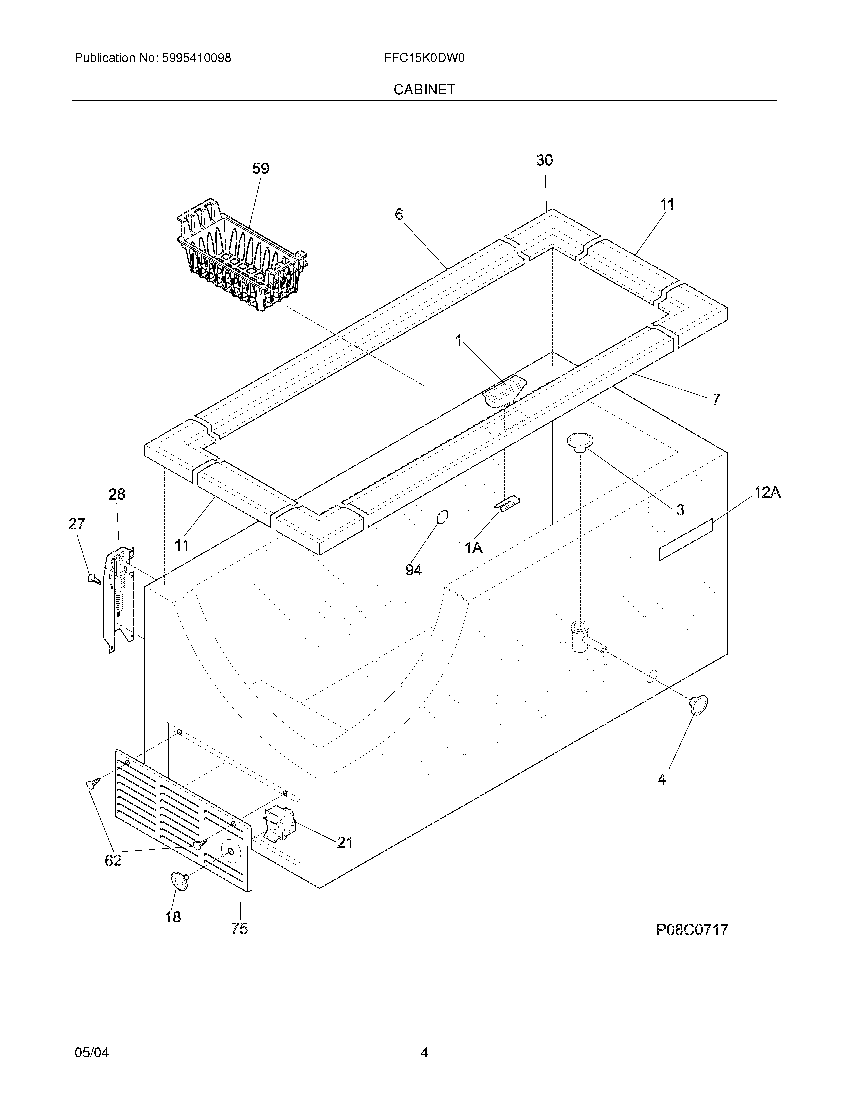 Publication No: 5995410098

FFC15K0DW0

CABINET

59

30

6

11

1

7

3

12A

28

27

11

94

1A

4

21

62

18

75

P08C0717

05/04

4