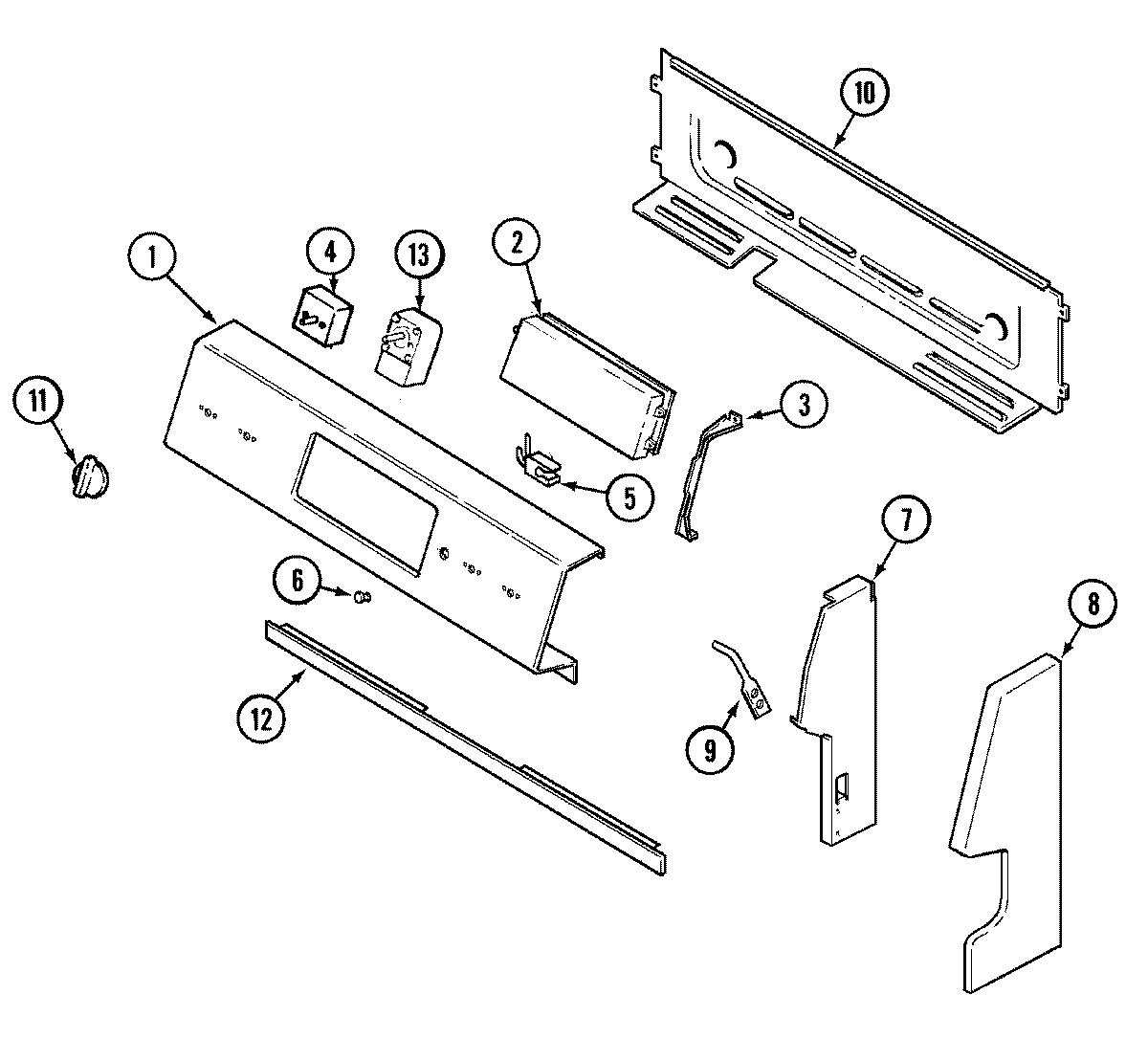 10
1
4
13
2
11
3
5
7
6
8
12
9