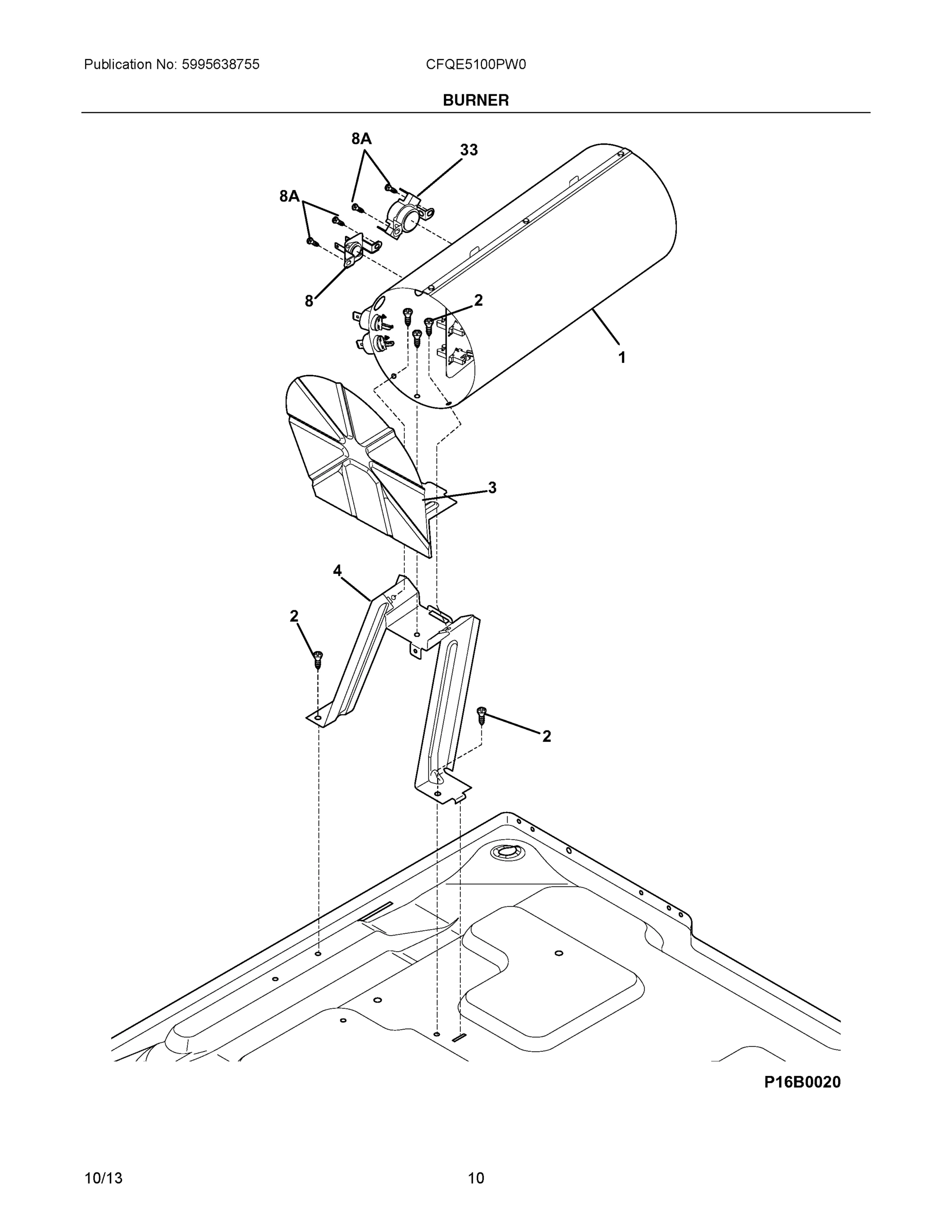 Publication No: 5995638755
CFQE5100PW0

BURNER

8A
33
8A
8
2
1
3
4
2
2

P16B0020

10/13
10