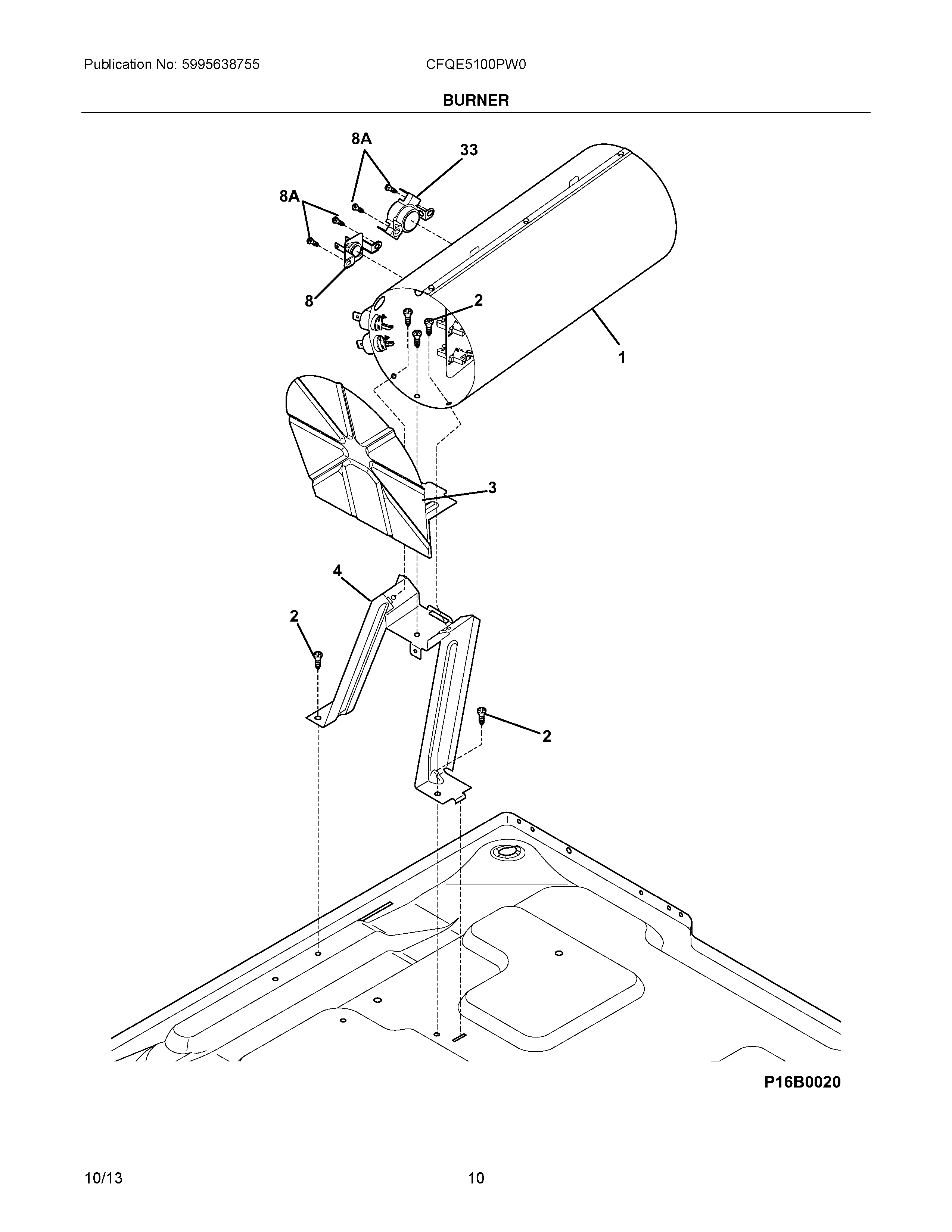 Publication No: 5995638755

CFQE5100PW0

BURNER

8A
33
8A
8
2
1
3
4
2
2

P16B0020

10/13

10