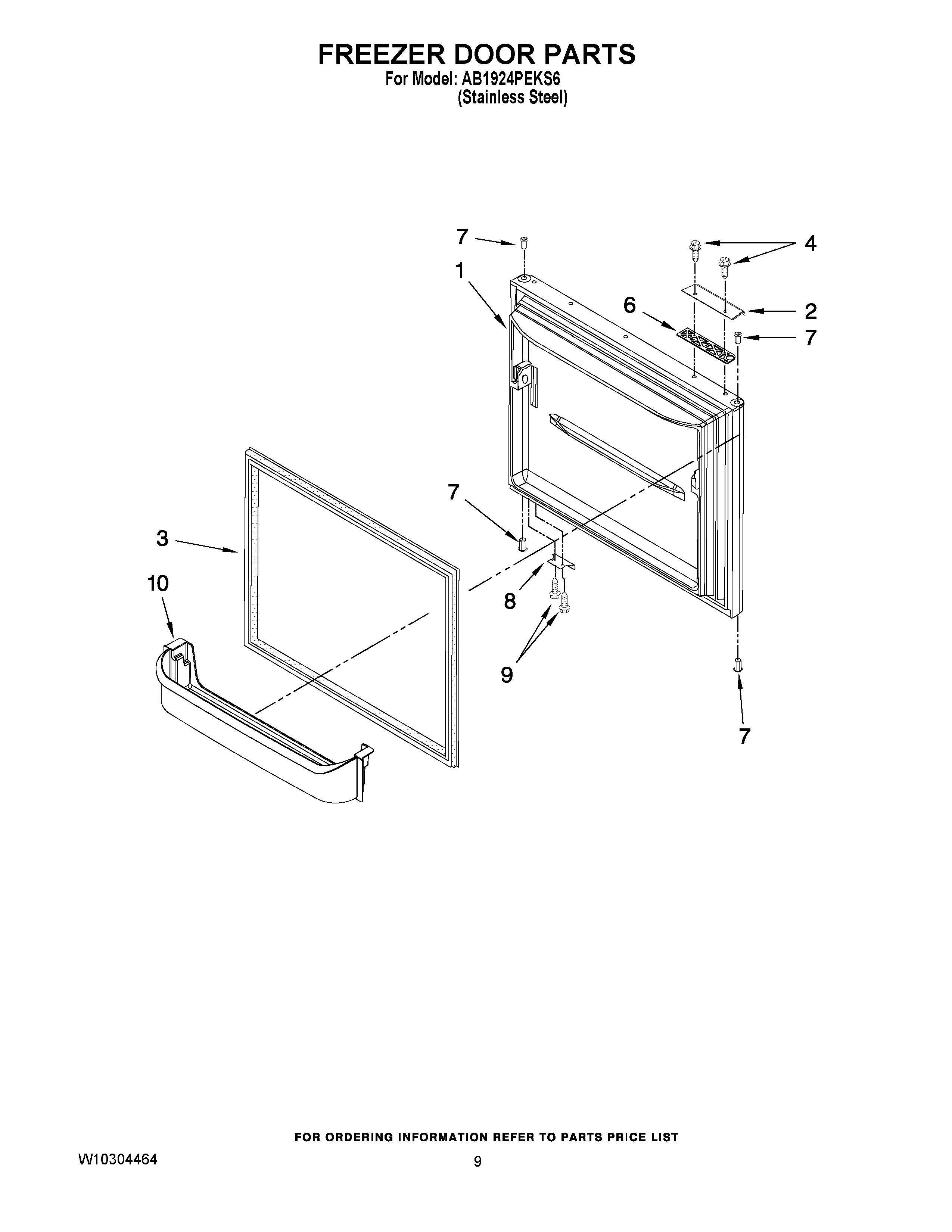 FREEZER DOOR PARTS
For Model: AB1924PEKS6
(Stainless Steel)

7
4
1
6
2
7
7
3
10
8
9
7

FOR ORDERING INFORMATION REFER TO PARTS PRICE LIST

W10304464

9