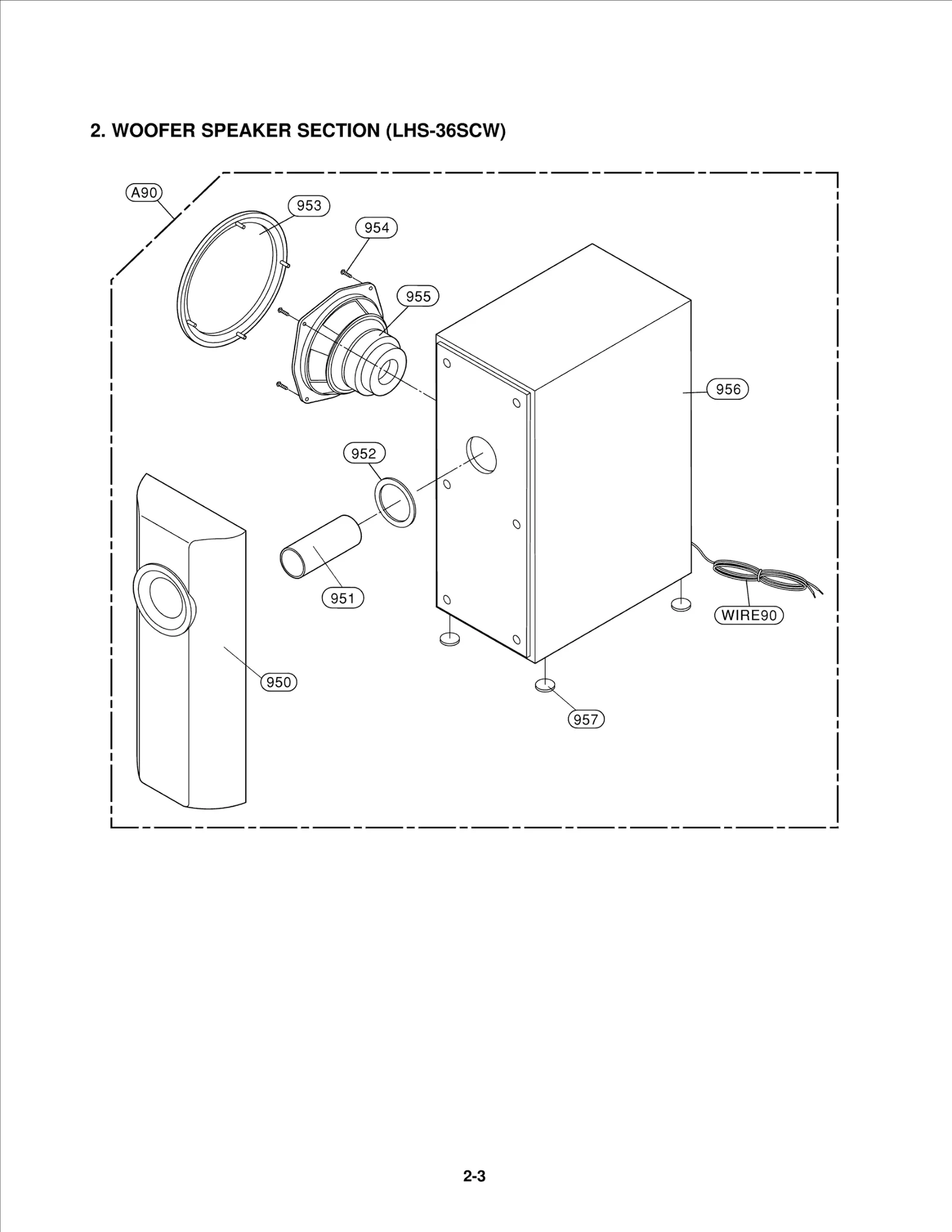 2. WOOFER SPEAKER SECTION (LHS-36SCW)

A90

953

954

955

956

952

951

WIRE90

950

957

2-3