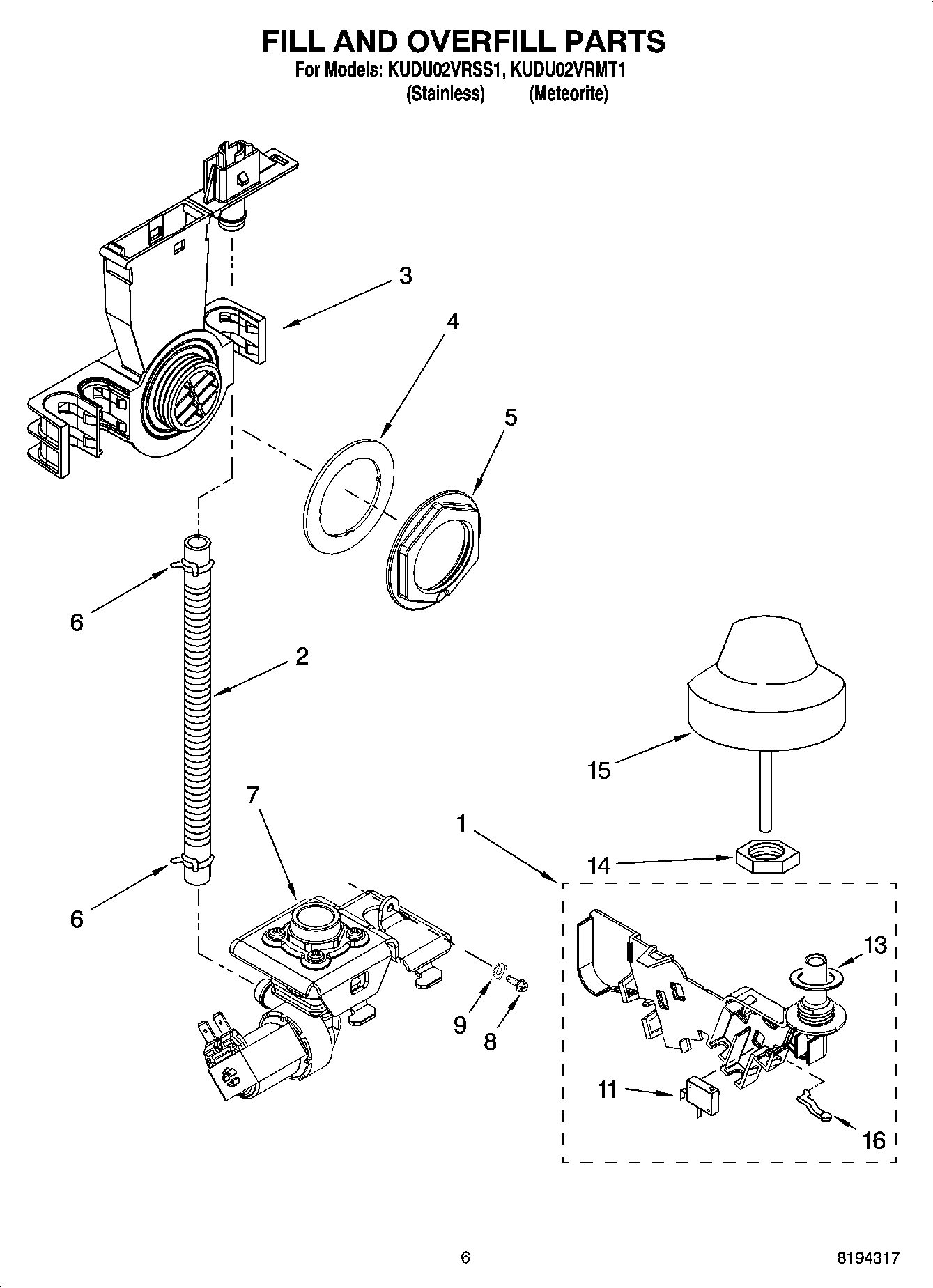 FILL AND OVERFILL PARTS
For Models: KUDU02VRSS1, KUDU02VRMT1
(Stainless) (Meteorite)

3
4
5
6
2
15
7
1
14
6
13
9
8
11
16

6
8194317