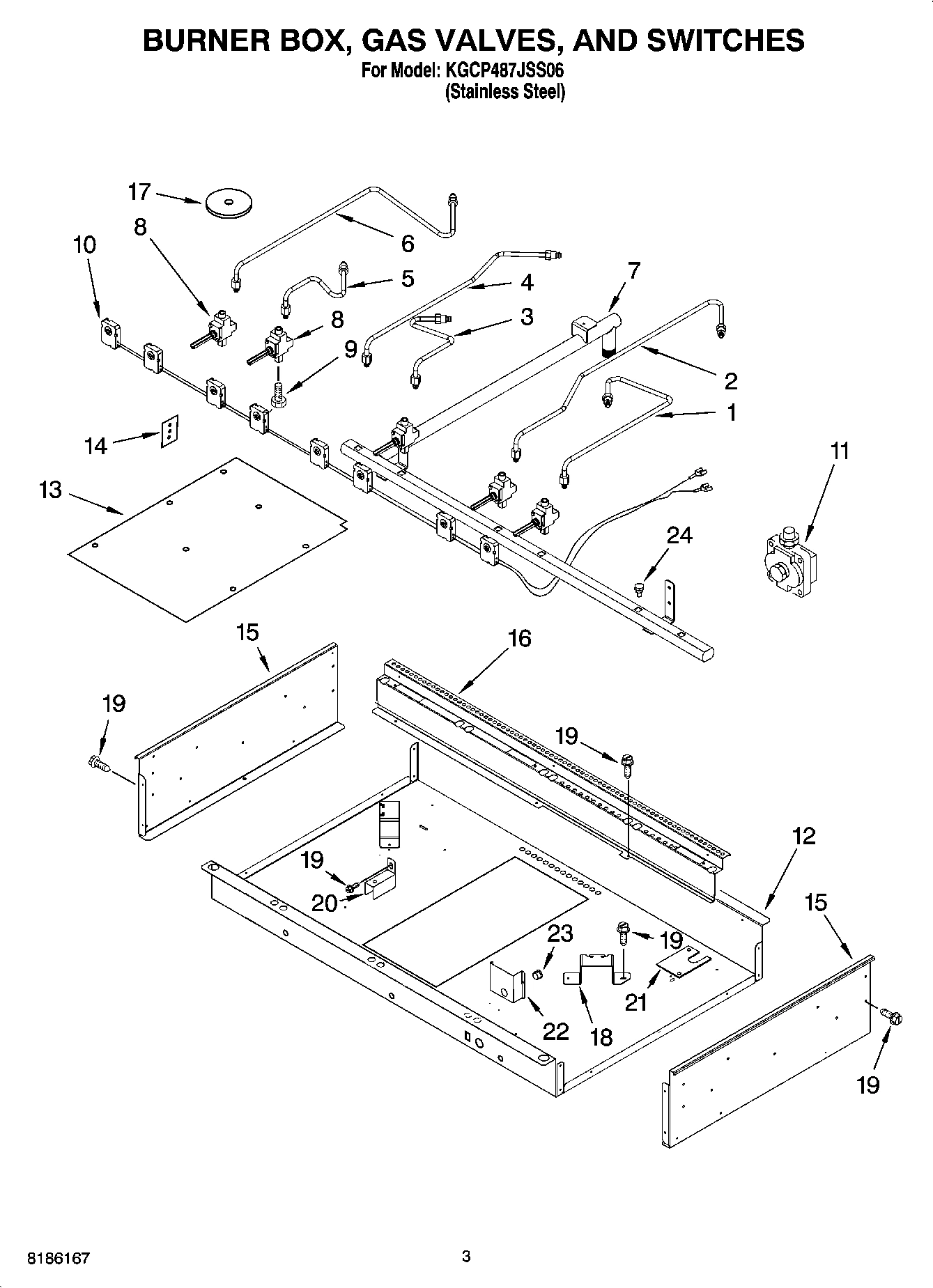 BURNER BOX, GAS VALVES, AND SWITCHES
For Model: KGCP487JSS06
(Stainless Steel)

17
8
10
6
5
4
7
8
3
9
2
1
14
11
13
24
15
16
19
19
12
19
20
15
23
19
21
22
18
19

8186167
3