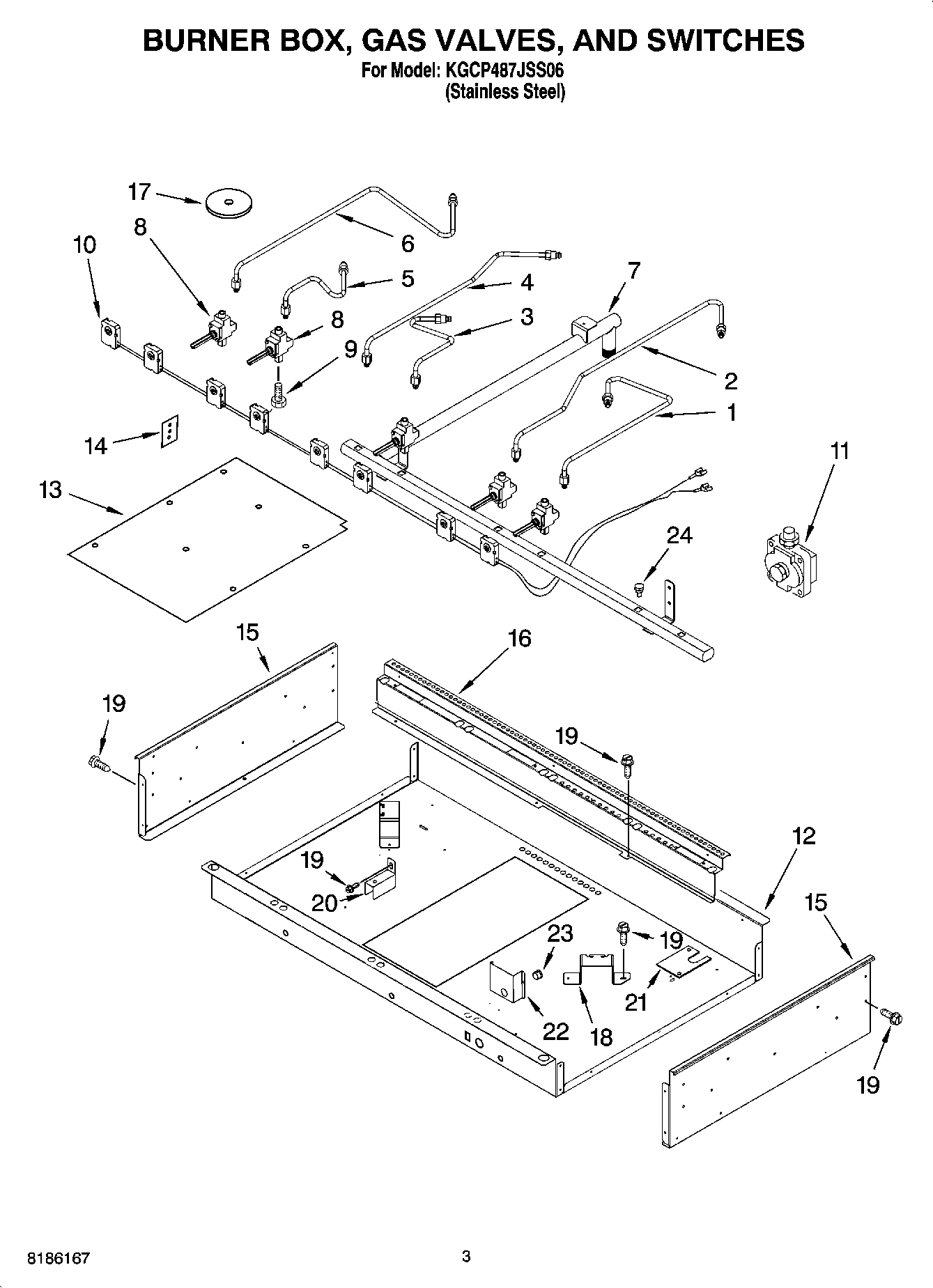 BURNER BOX, GAS VALVES, AND SWITCHES
For Model: KGCP487JSS06
(Stainless Steel)

17
8
10
6
5
4
7
8
3
9
2
1
14
11
13
24
15
16
19
19
12
19
20
15
23
19
21
22
18
19

8186167
3