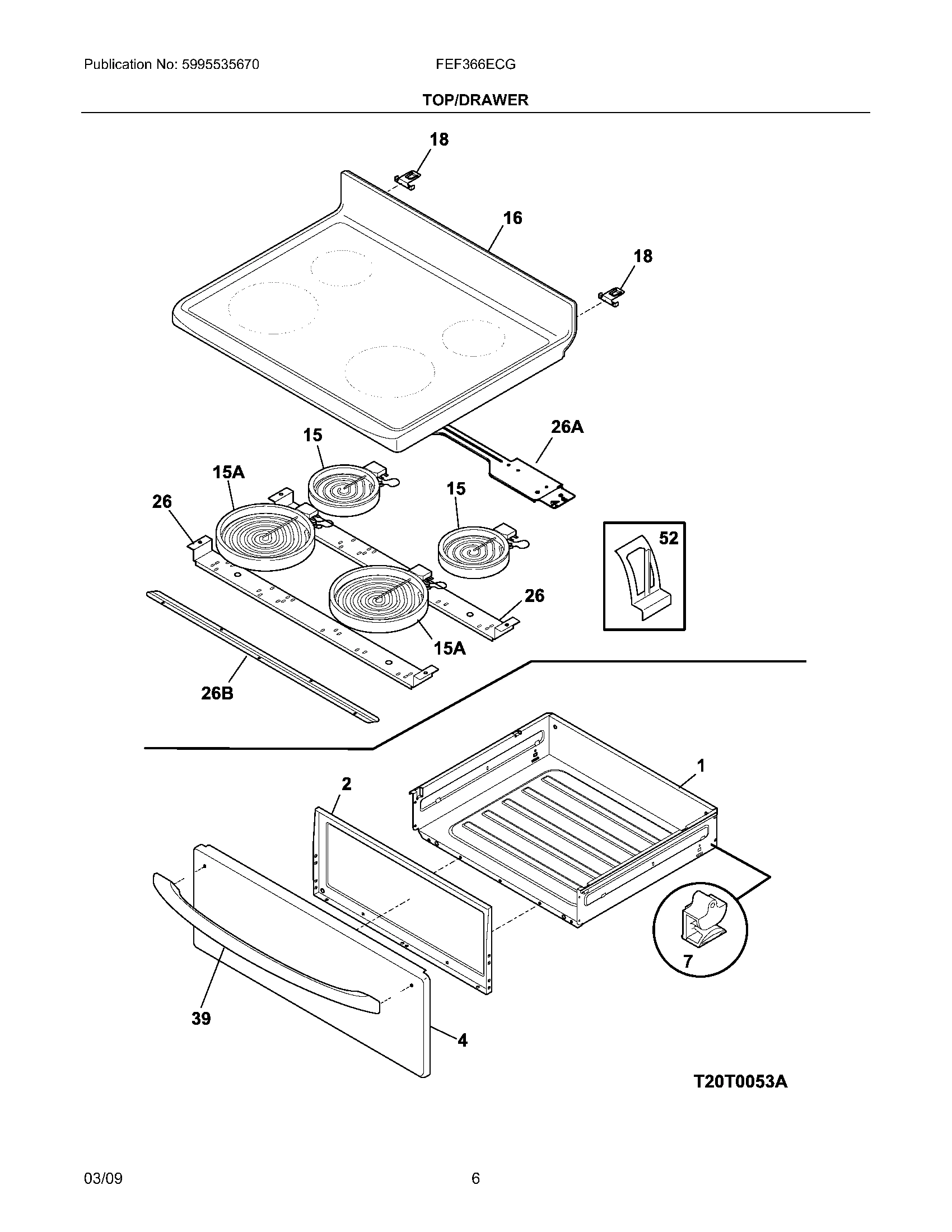 Publication No: 5995535670

FEF366ECG

TOP/DRAWER

18

16

18

26A

15

15A

15

26

52

26

15A

26B

1

2

7

39

4

T20T0053A

03/09

6