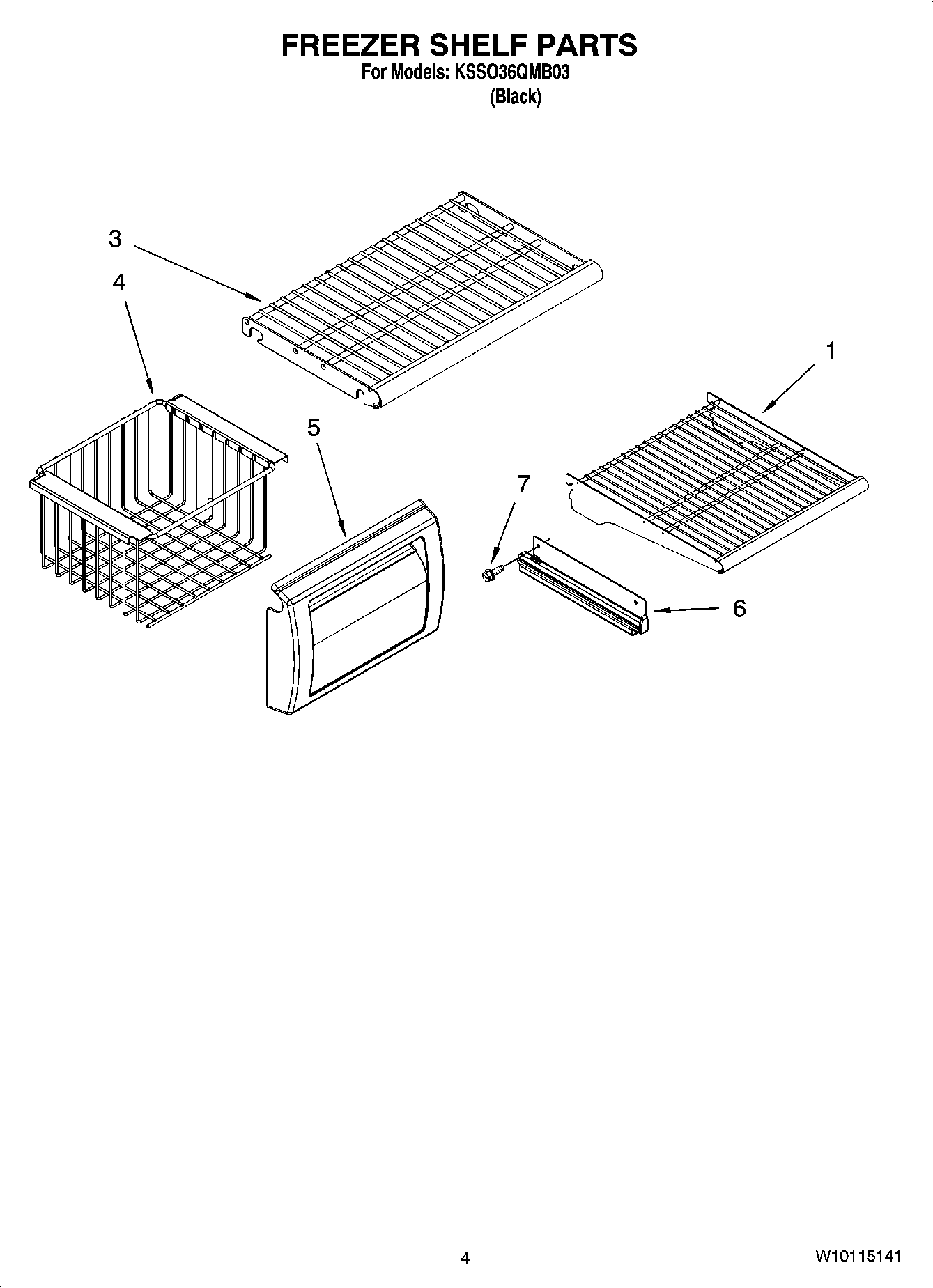 FREEZER SHELF PARTS
For Models: KSSO36QMB03
(Black)

3
4
1
5
7
6

4

W10115141