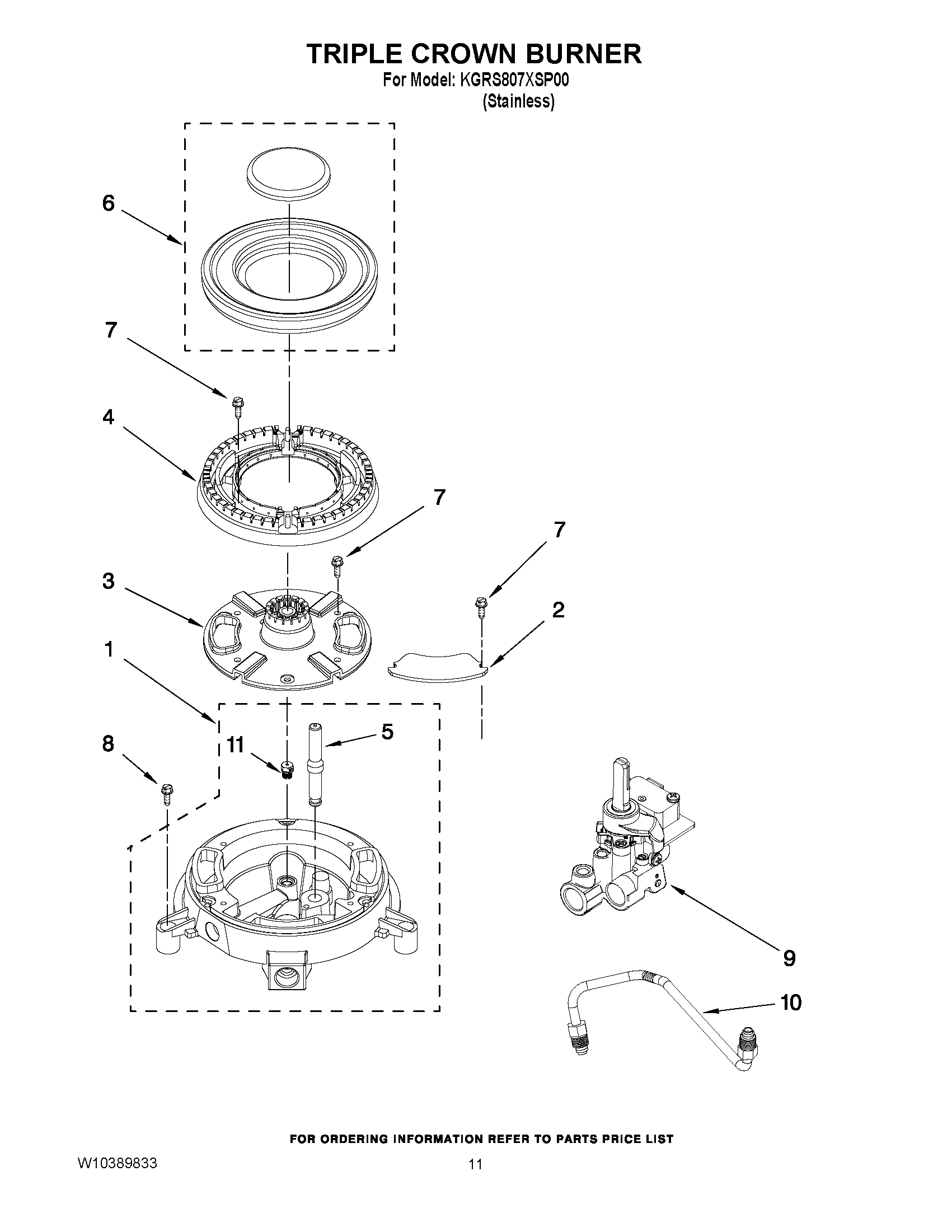 TRIPLE CROWN BURNER
For Model: KGRS807XSP00
(Stainless)

6
7
4
7
7
3
2
1
8
11
5
9
10

FOR ORDERING INFORMATION REFER TO PARTS PRICE LIST

W10389833

11