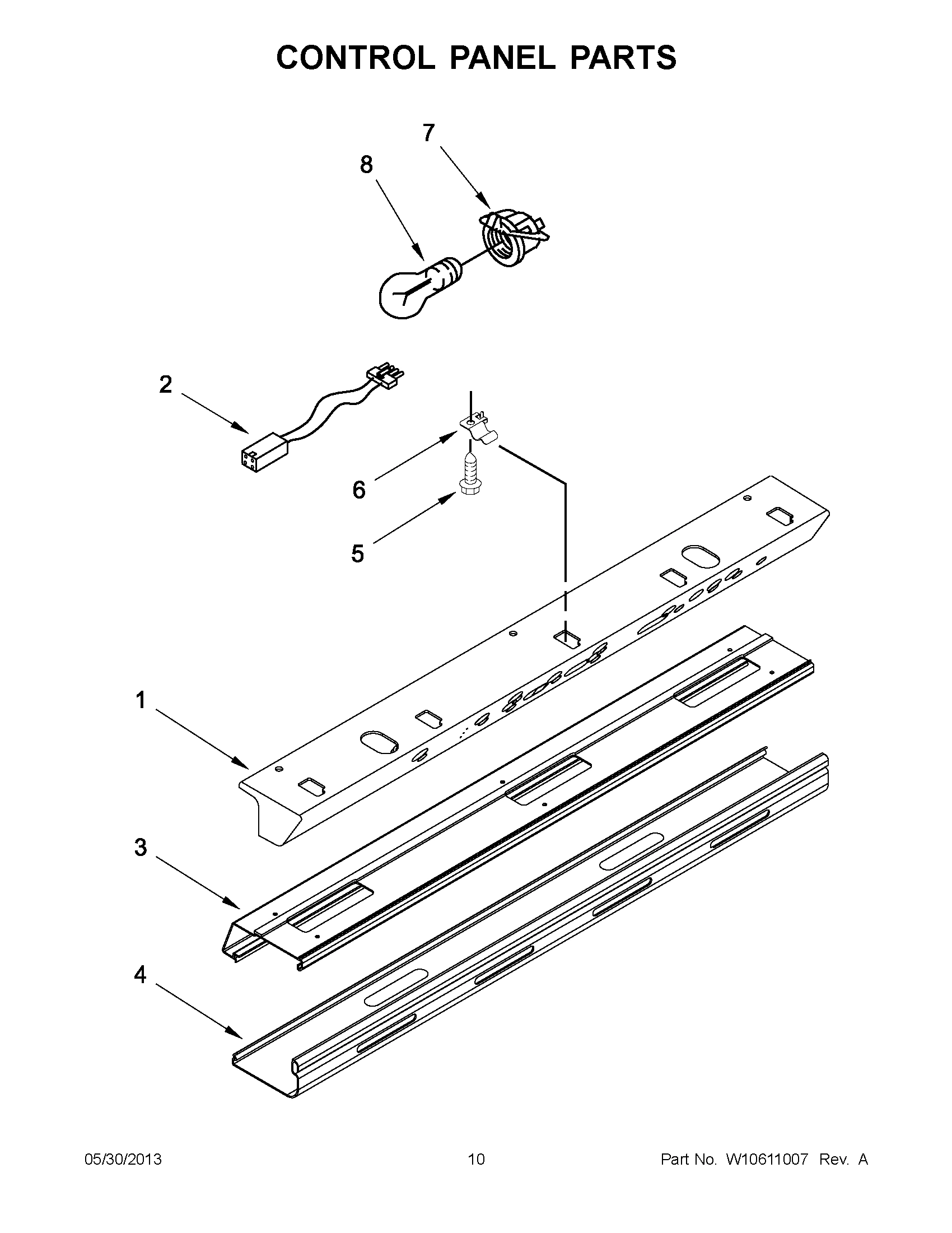 CONTROL PANEL PARTS

7

8

2

6

5

1

3

4

05/30/2013

10

Part No. W10611007 Rev. A