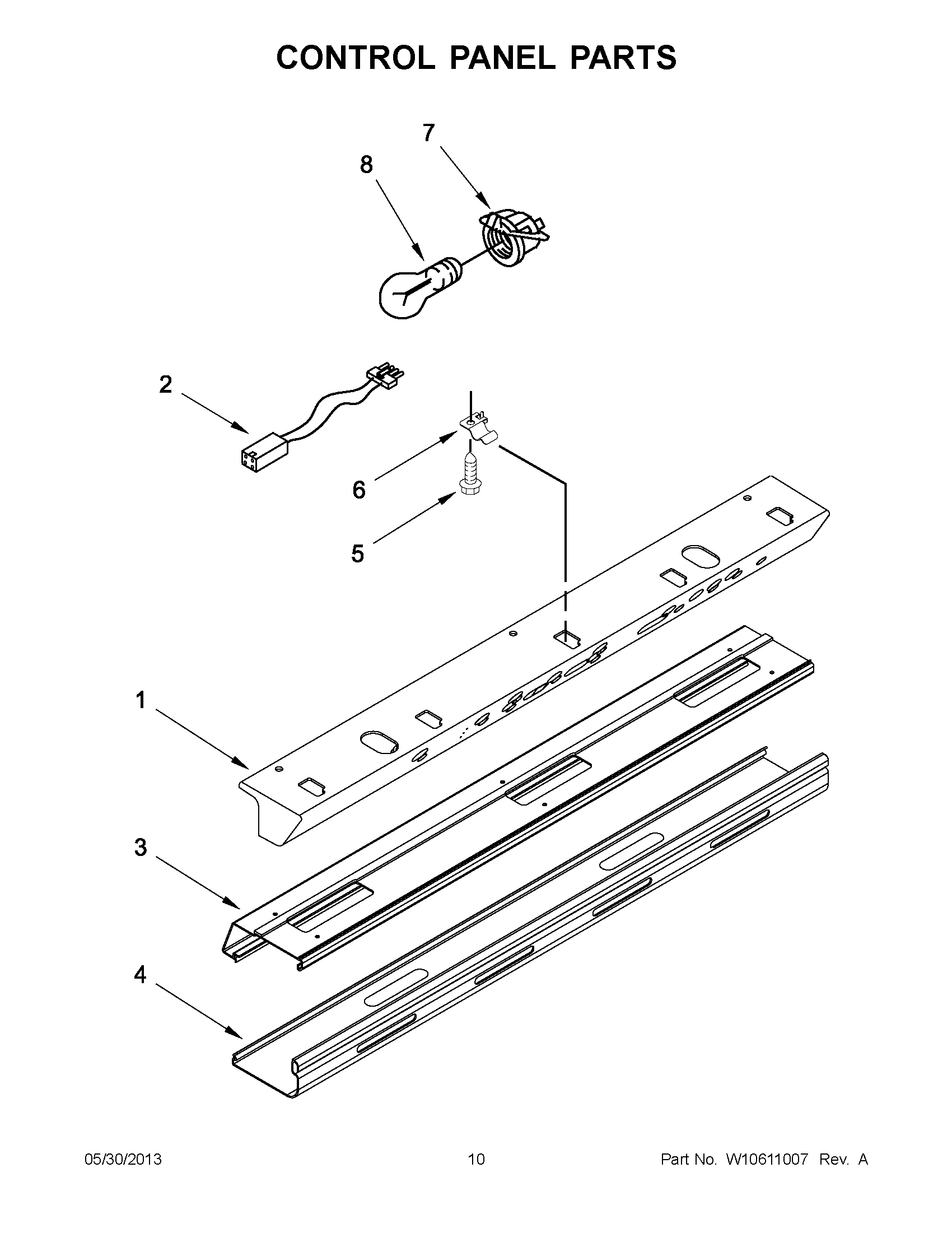 CONTROL PANEL PARTS

7

8

2

6

5

1

3

4

05/30/2013 10 Part No. W10611007 Rev. A