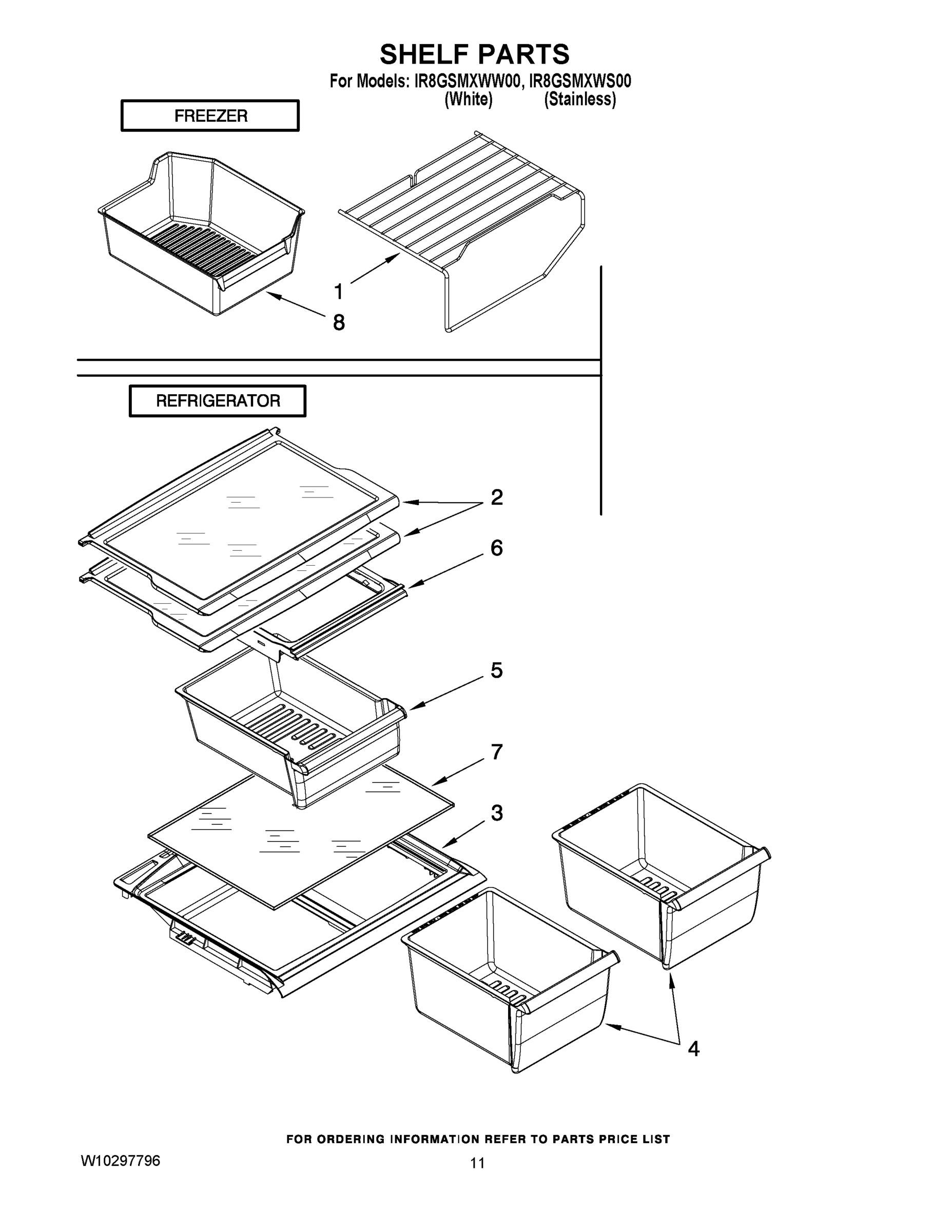 SHELF PARTS
For Models: IR8GSMXWW00, IR8GSMXWS00
(White) (Stainless)

FREEZER

1

8

REFRIGERATOR

2

6

5

7

3

4

FOR ORDERING INFORMATION REFER TO PARTS PRICE LIST

W10297796

11