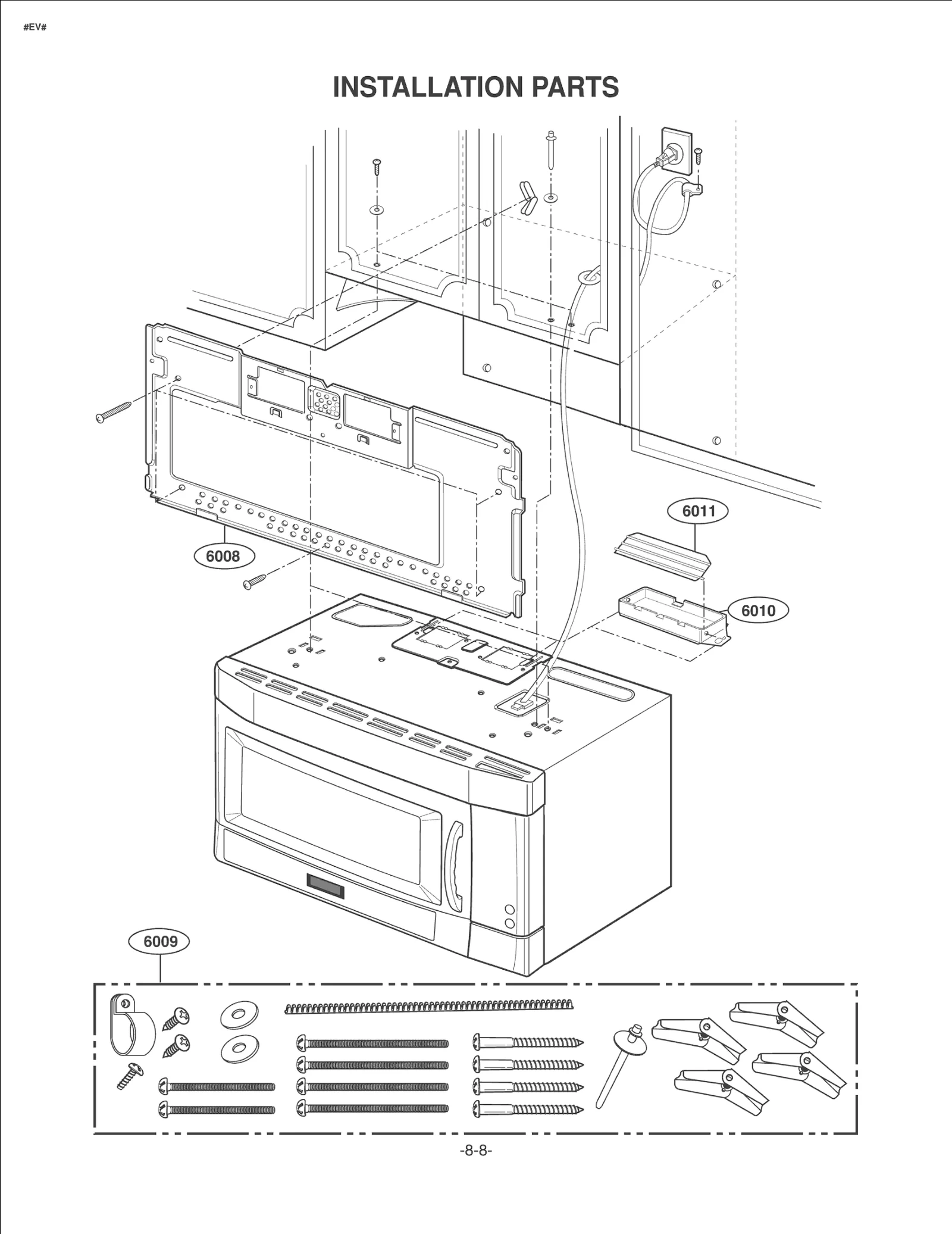 #EV#

INSTALLATION PARTS

6011

6008

6010

6009

-8-8-