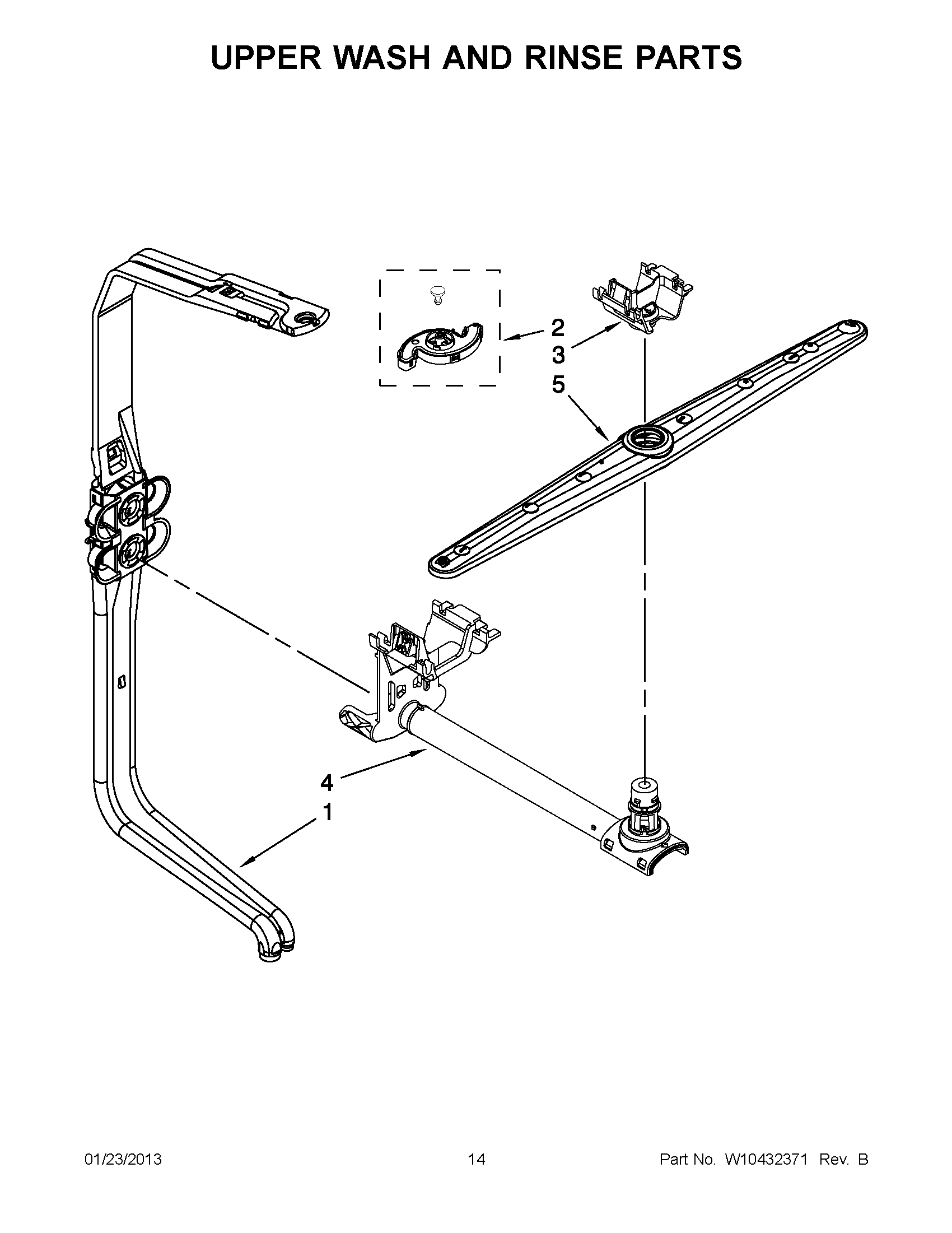 UPPER WASH AND RINSE PARTS

2
3
5
4
1

01/23/2013
14
Part No. W10432371 Rev. B