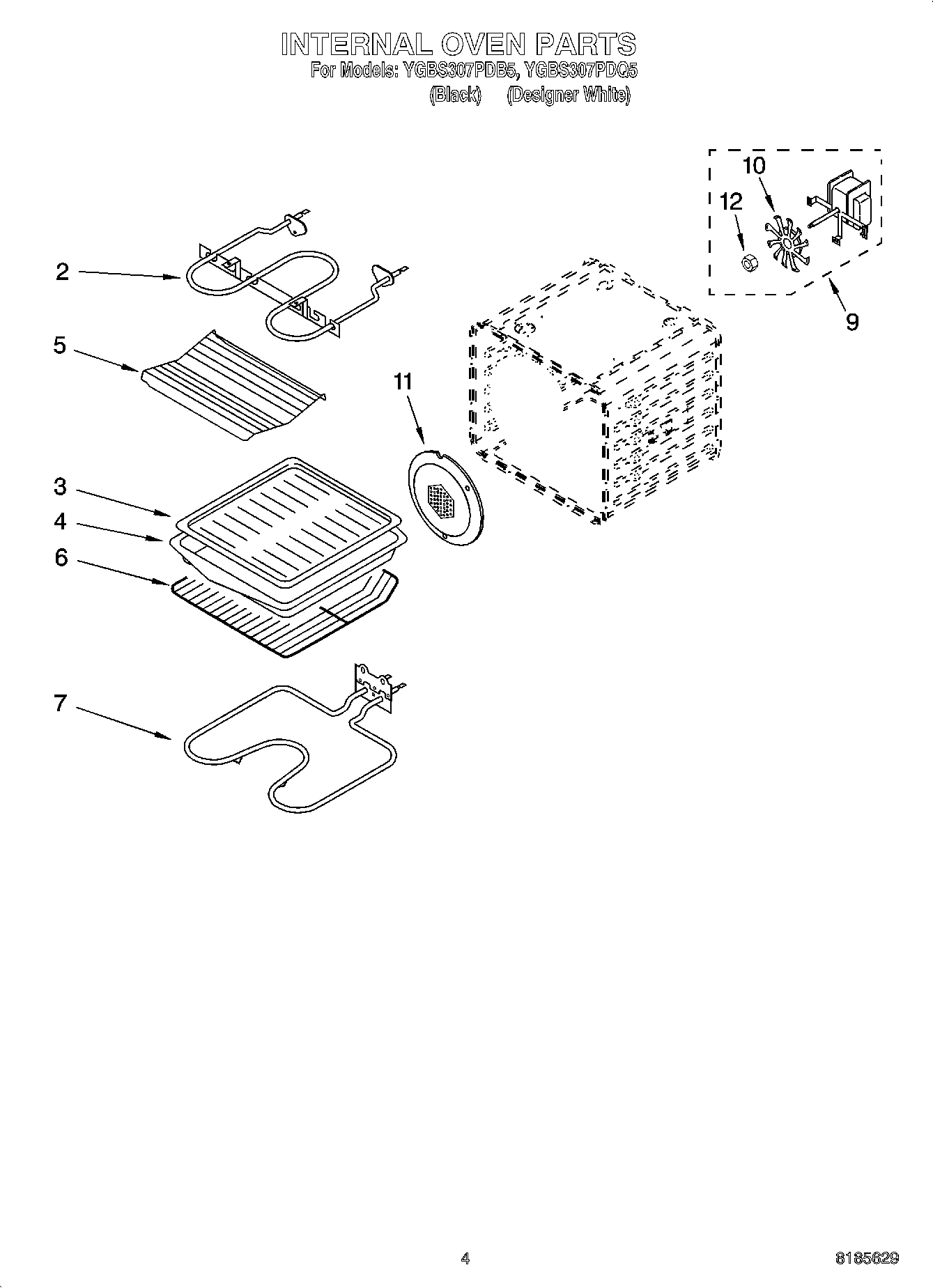 INTERNAL OVEN PARTS
For Models: YGBS307PDB5, YGBS307PDQ5
(Black) (Designer White)

10
12
2
9
5
11
3
4
6
7

4
8185629