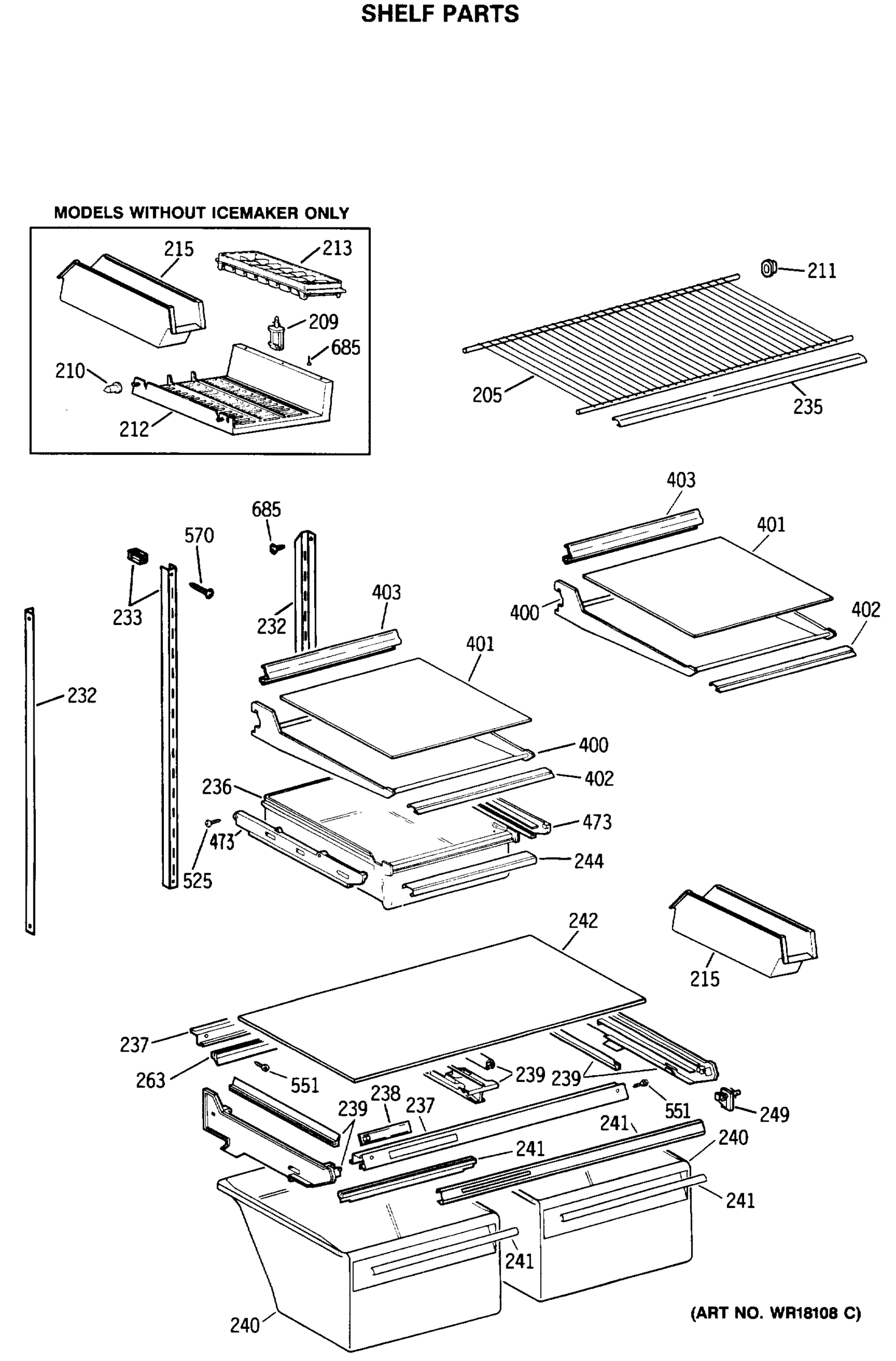 SHELF PARTS

MODELS WITHOUT ICEMAKER ONLY

215
213
209
685
210
212

211
205
235

403
401
400
402

685
570
233
232
403
401
232
400
402
236
473
473
525
244

242
215

237
263
551
239
239
238
237
239
551
249
241
241
240
241
241
240

(ART NO. WR18108 C)