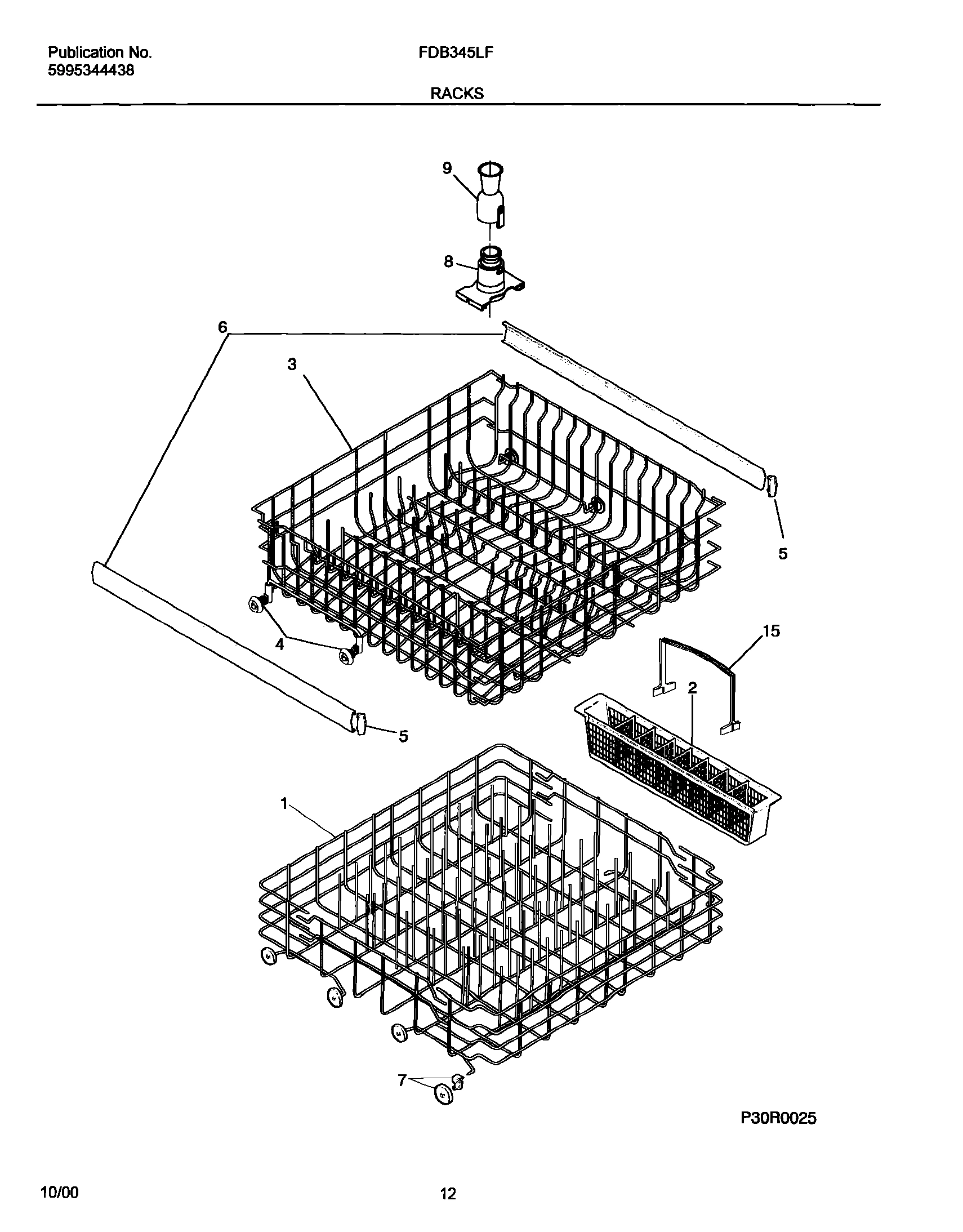 Publication No.
5995344438

FDB345LF

RACKS

9

8

6

3

5

4

15

2

5

1

7

P30R0025

10/00

12