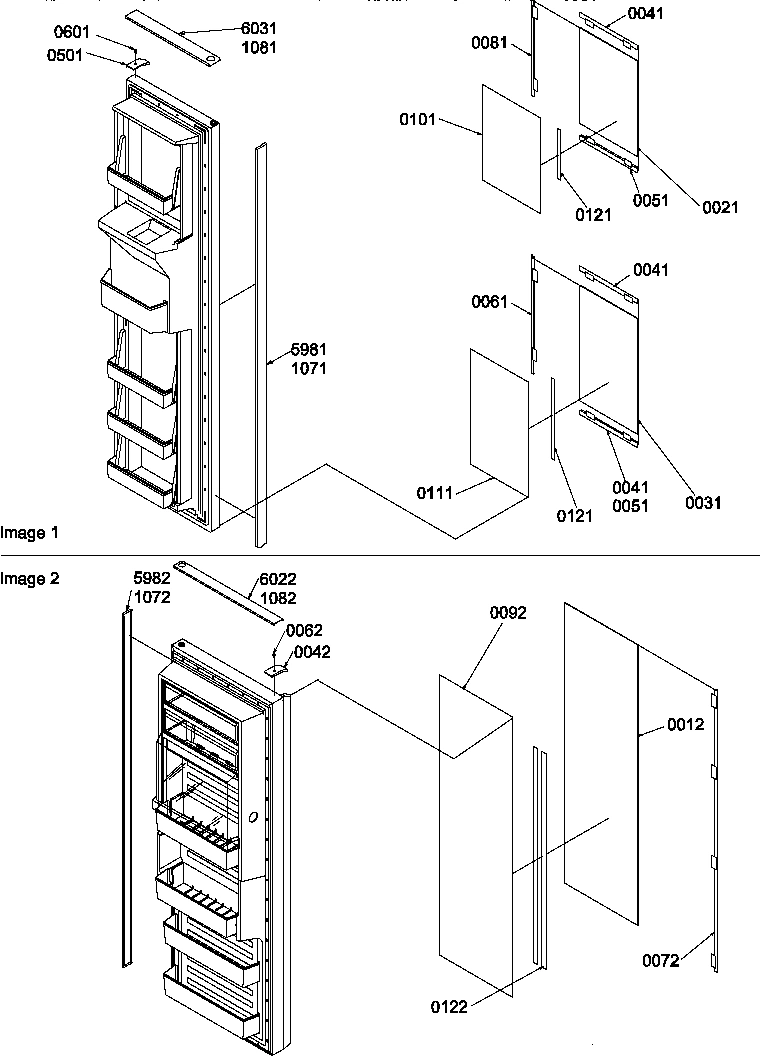 0601
0501
6031
1081
0081
0041
0101
0121
0051
0021
0061
0041
5981
1071
0111
0121
0041
0051
0031
Image 1
Image 2
5982
1072
6022
1082
0062
0042
0092
0012
0072
0122