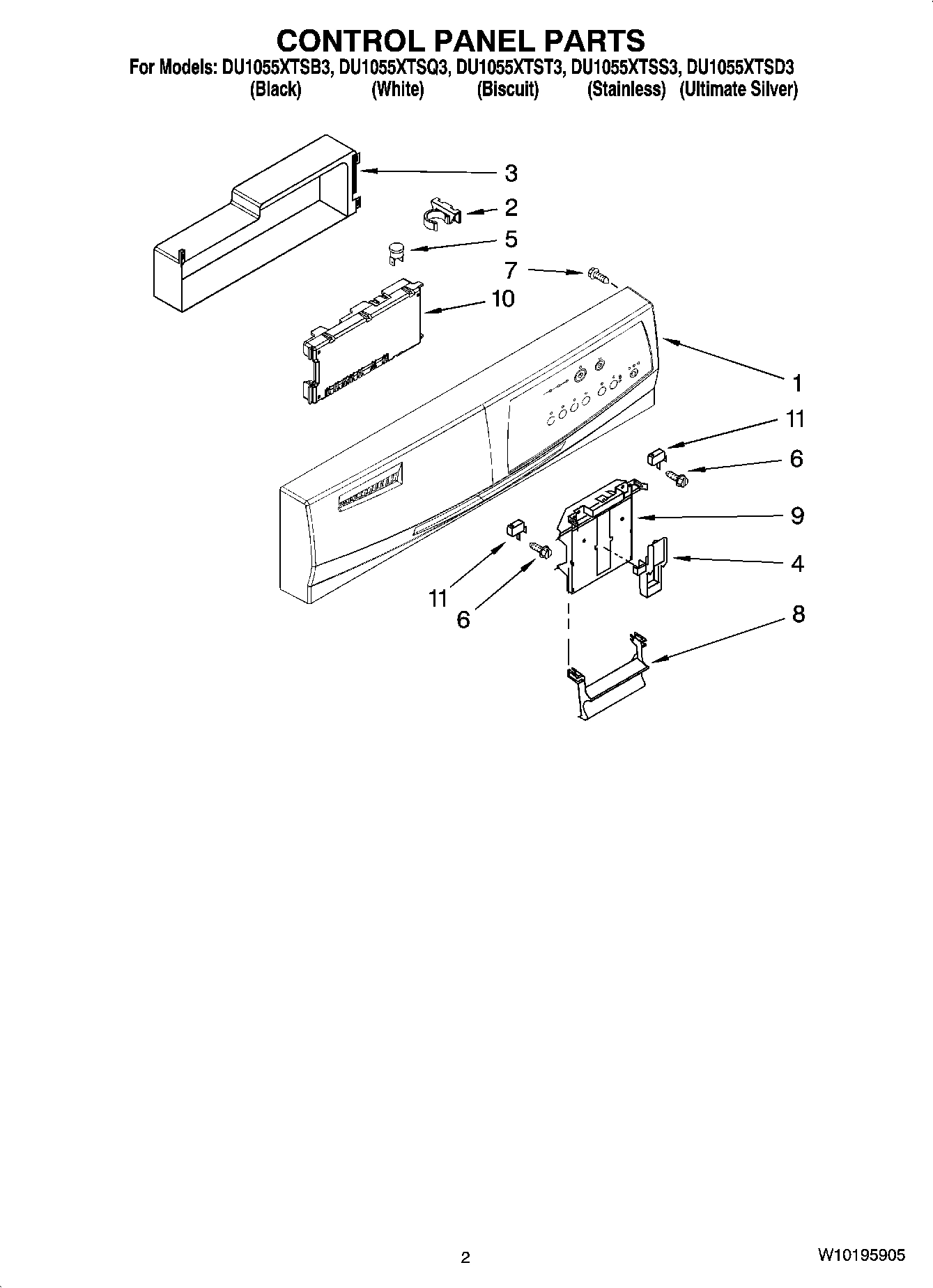 CONTROL PANEL PARTS

For Models: DU1055XTSB3, DU1055XTSQ3, DU1055XTST3, DU1055XTSS3, DU1055XTSD3
(Black) (White) (Biscuit) (Stainless) (Ultimate Silver)

3
2
5
7
10
1
11
6
9
4
11
6
8

2

W10195905