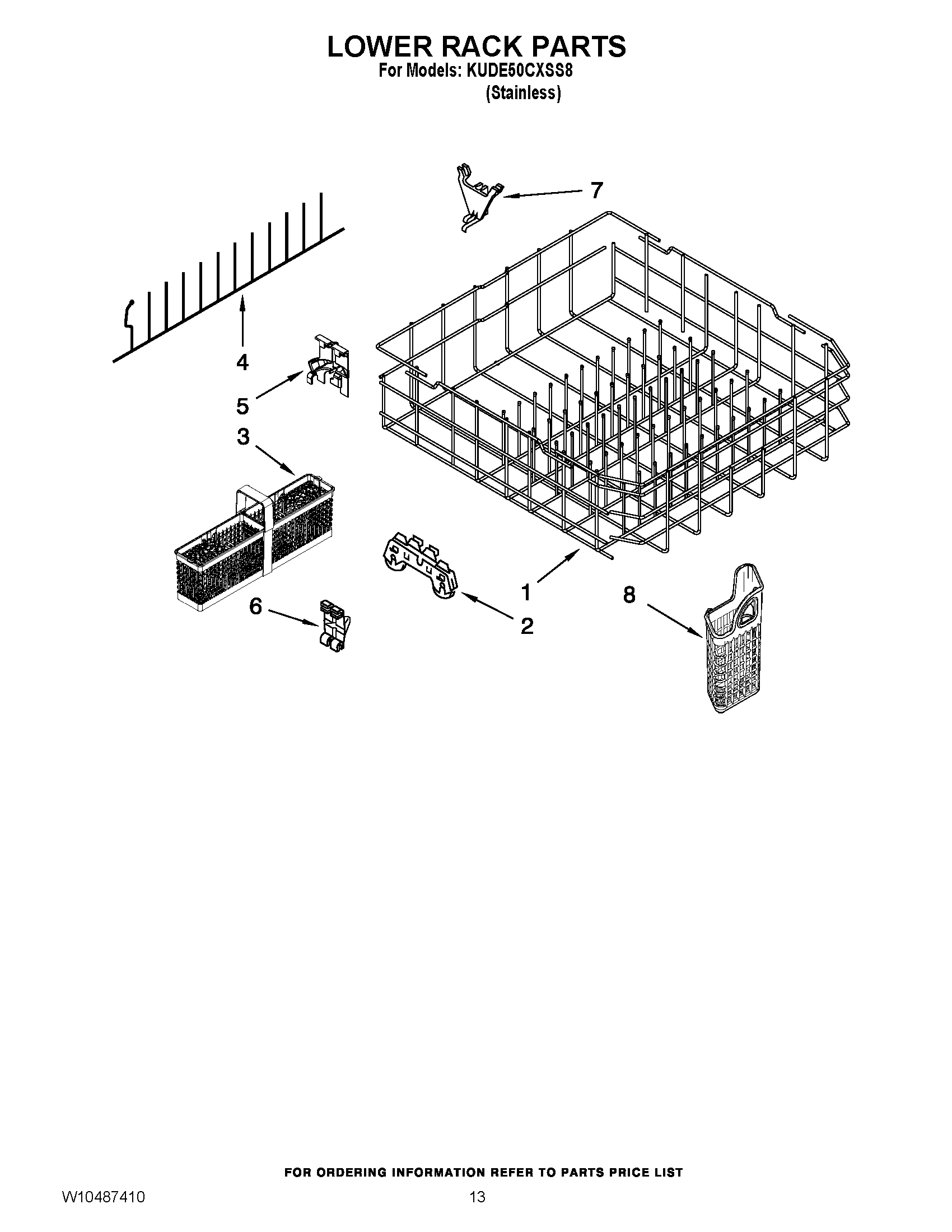 LOWER RACK PARTS
For Models: KUDE50CXSS8
(Stainless)

7
4
5
3
1
8
6
2

FOR ORDERING INFORMATION REFER TO PARTS PRICE LIST
W10487410
13