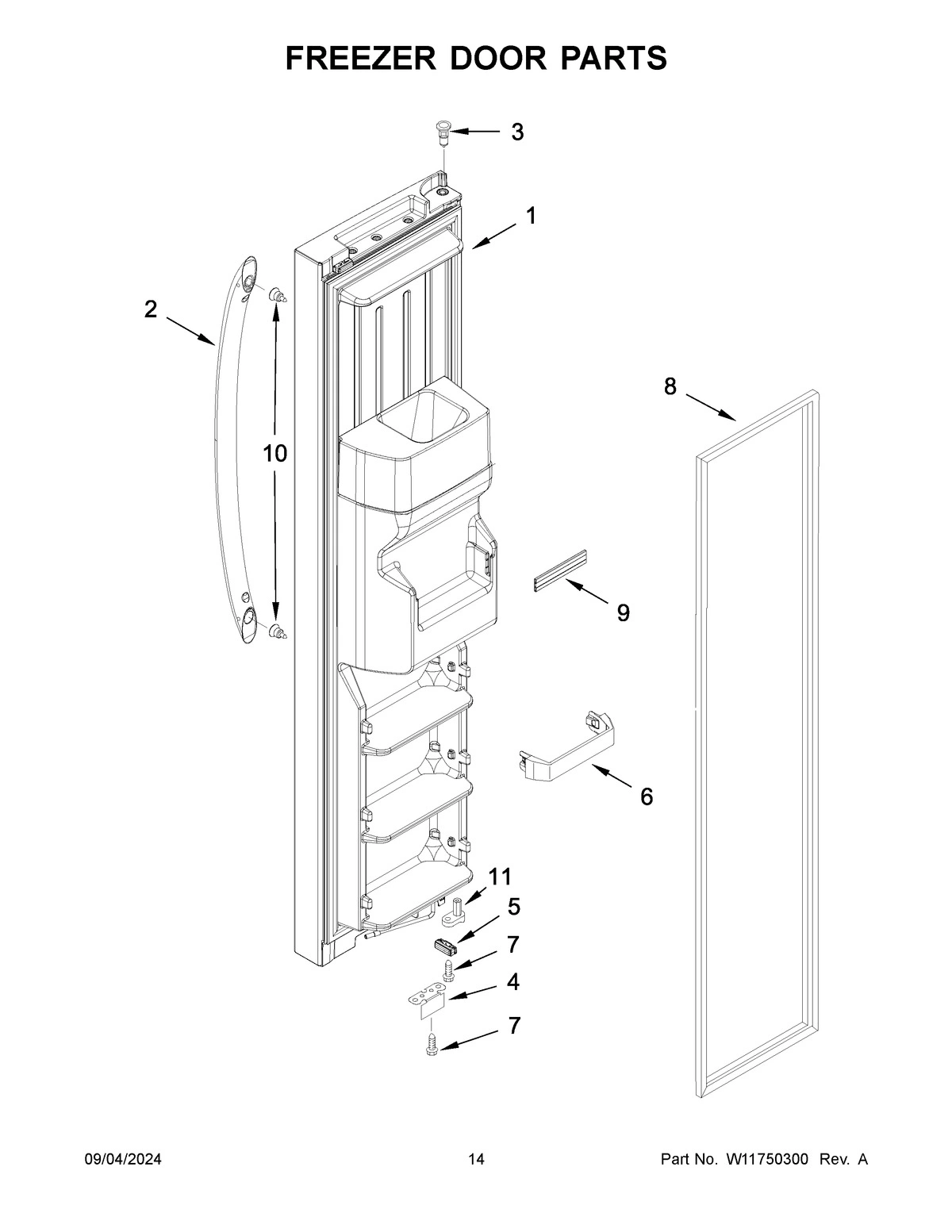 FREEZER DOOR PARTS

3

1

2

10

8

9

6

11

5

7

4

7

09/04/2024

14

Part No. W11750300 Rev. A