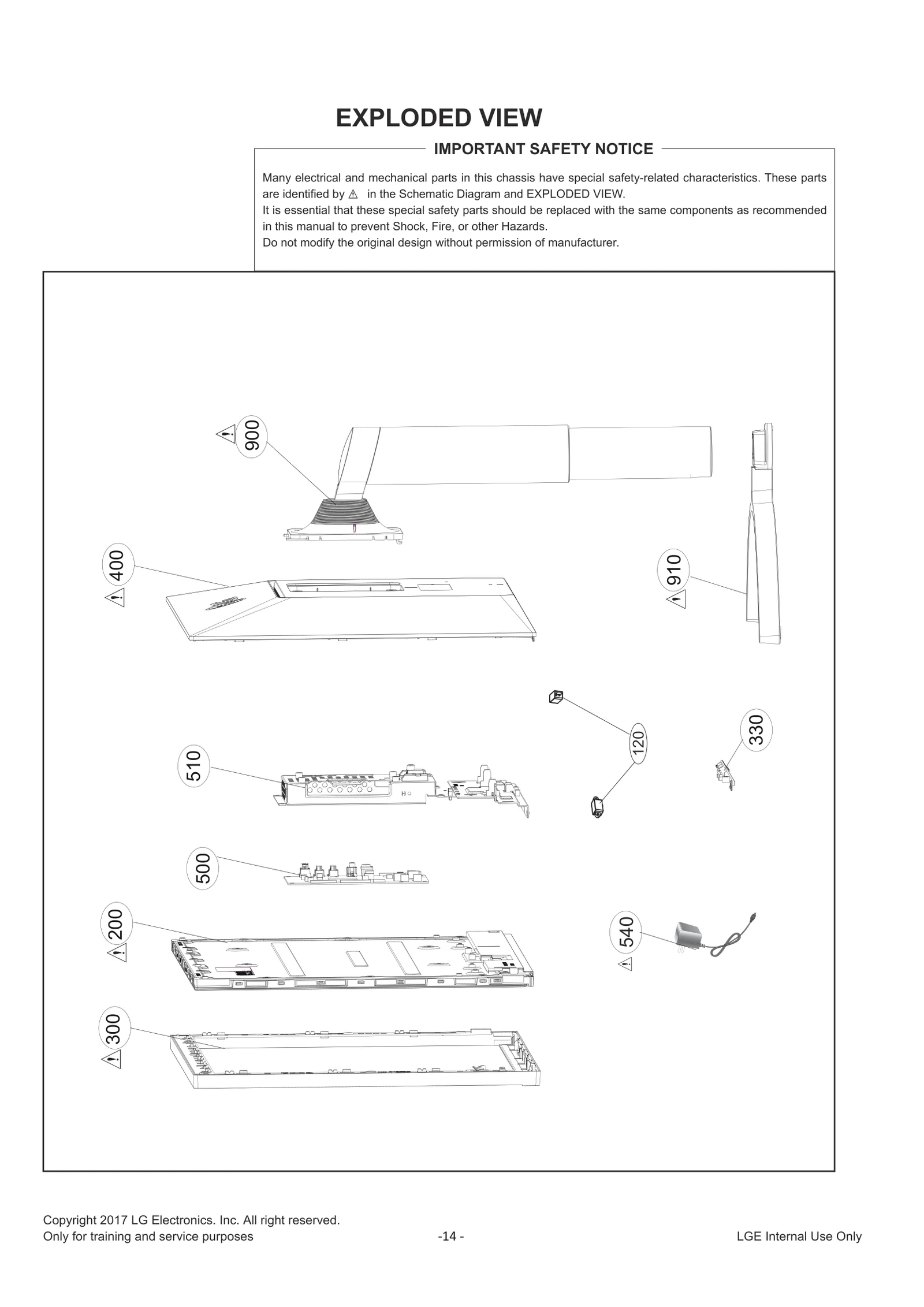 EXPLODED VIEW

IMPORTANT SAFETY NOTICE

Many electrical and mechanical parts in this chassis have special safety-related characteristics. These parts are identified by ⚠ in the Schematic Diagram and EXPLODED VIEW.
It is essential that these special safety parts should be replaced with the same components as recommended in this manual to prevent Shock, Fire, or other Hazards.
Do not modify the original design without permission of manufacturer.

900

400

910

120

330

510

500

200

540

300

Copyright 2017 LG Electronics. Inc. All right reserved.
Only for training and service purposes

-14 -

LGE Internal Use Only