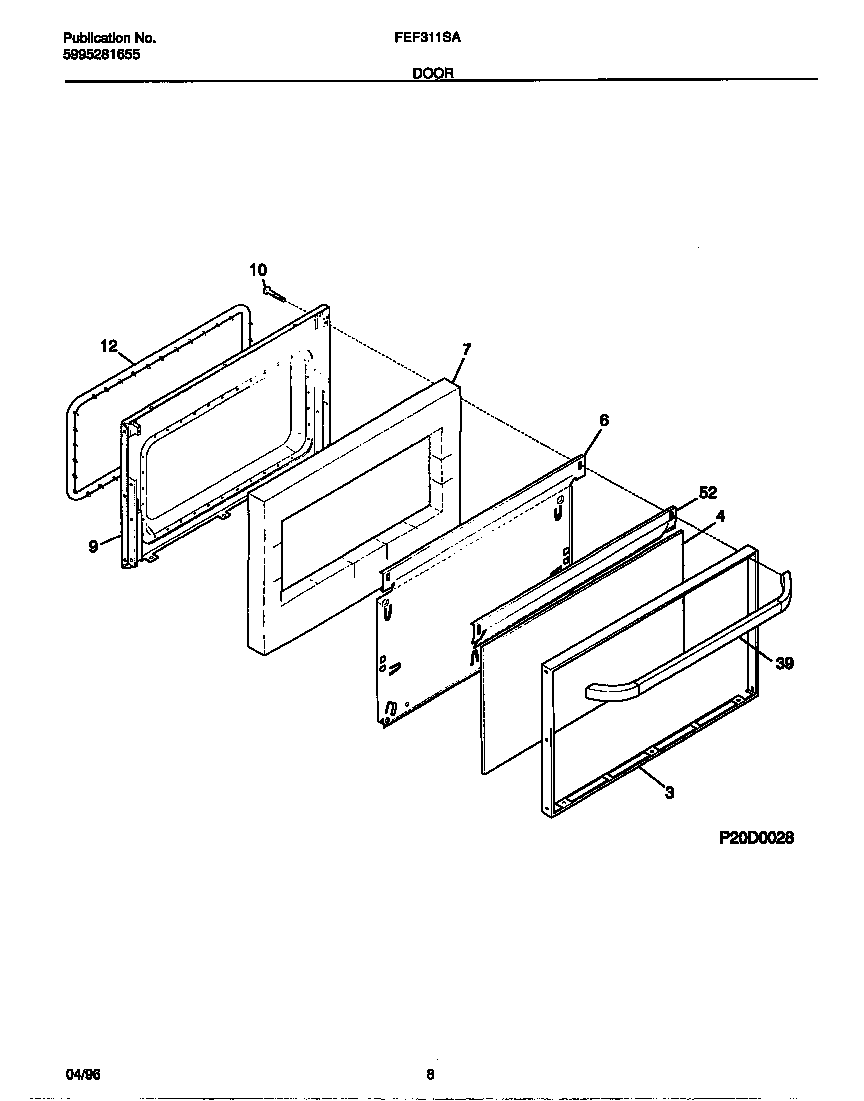 Publication No.
5995281655

FEF311SA

DOOR

10
12
7
6
52
4
9
39
3

P20D0028

04/96

8